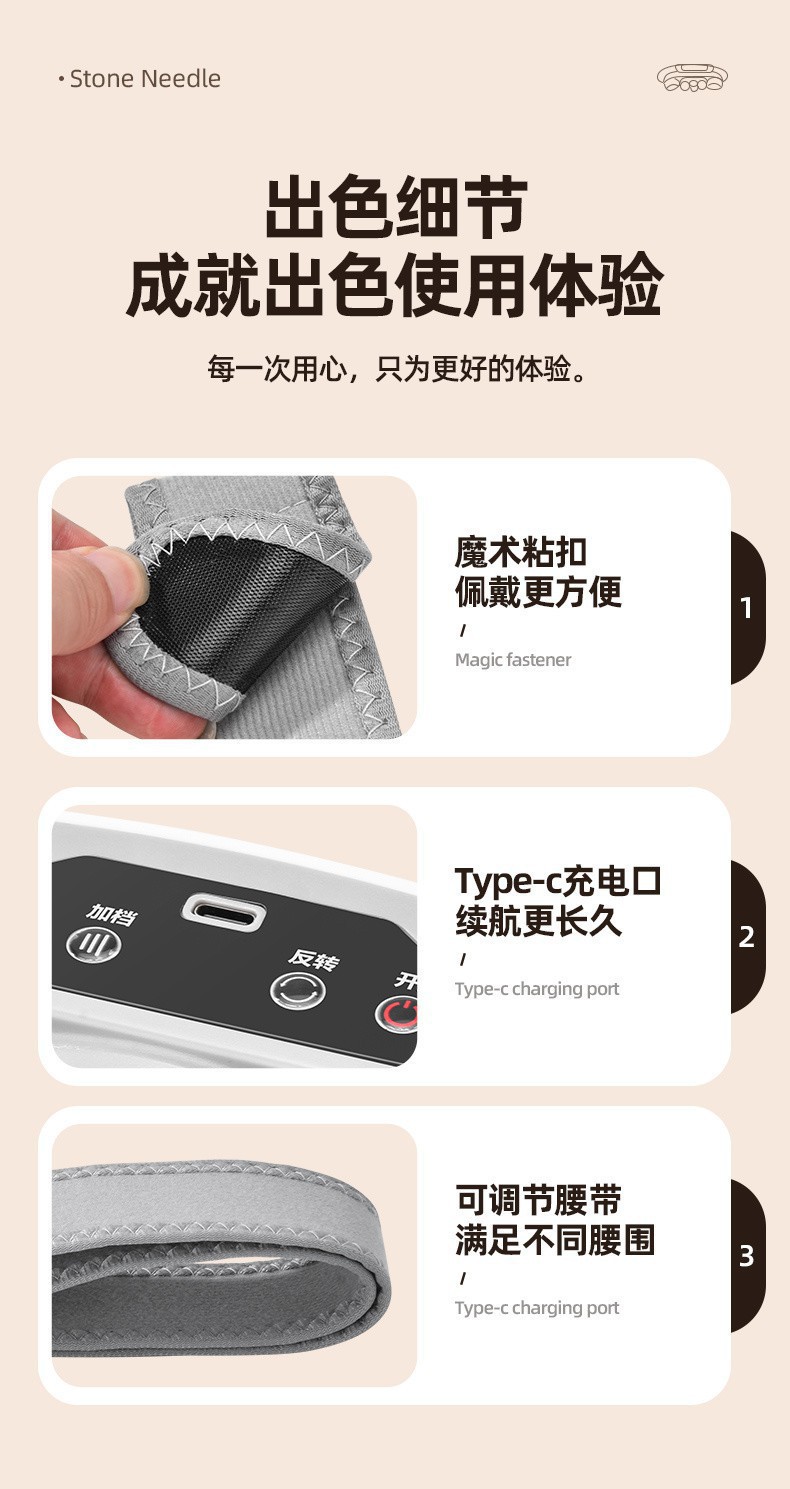 • Stone Needle

出色细节
成就出色使用体验

每一次用心，只为更好的体验。

魔术粘扣
佩戴更方便
/
Magic fastener

1

加档
反转
开
Type-c充电口
续航更长久
/
Type-c charging port

2

可调节腰带
满足不同腰围
/
Type-c charging port

3