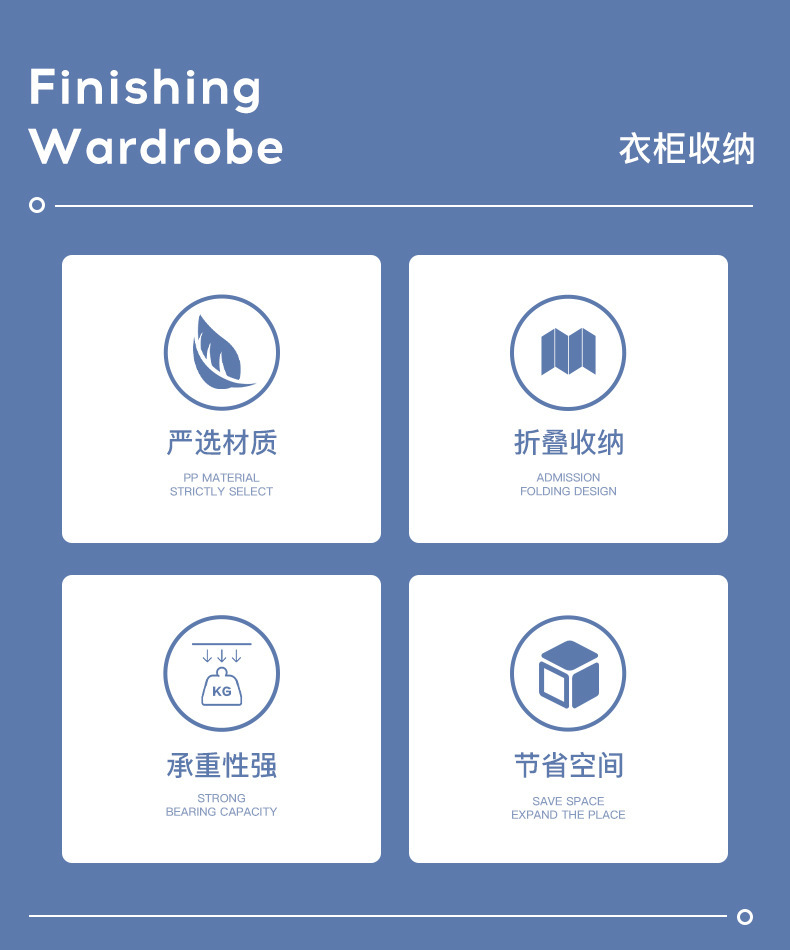 Finishing
Wardrobe

衣柜收纳

严选材质
PP MATERIAL
STRICTLY SELECT

折叠收纳
ADMISSION
FOLDING DESIGN

KG

承重性强
STRONG
BEARING CAPACITY

节省空间
SAVE SPACE
EXPAND THE PLACE