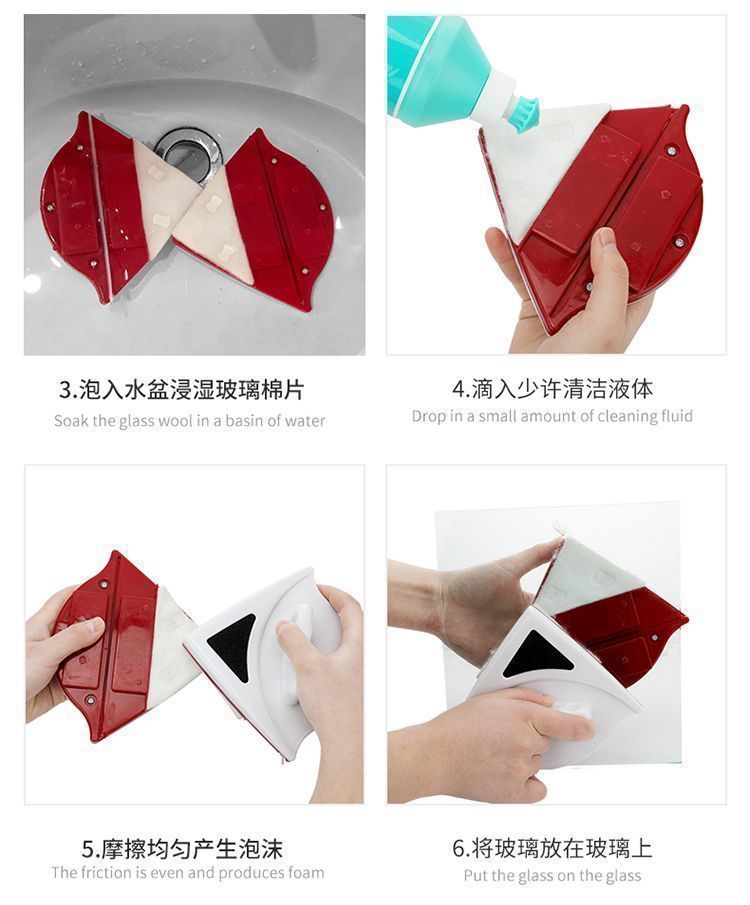 3.泡入水盆浸湿玻璃棉片

Soak the glass wool in a basin of water

4.滴入少许清洁液体

Drop in a small amount of cleaning fluid

5.摩擦均匀产生泡沫

The friction is even and produces foam

6.将玻璃放在玻璃上

Put the glass on the glass