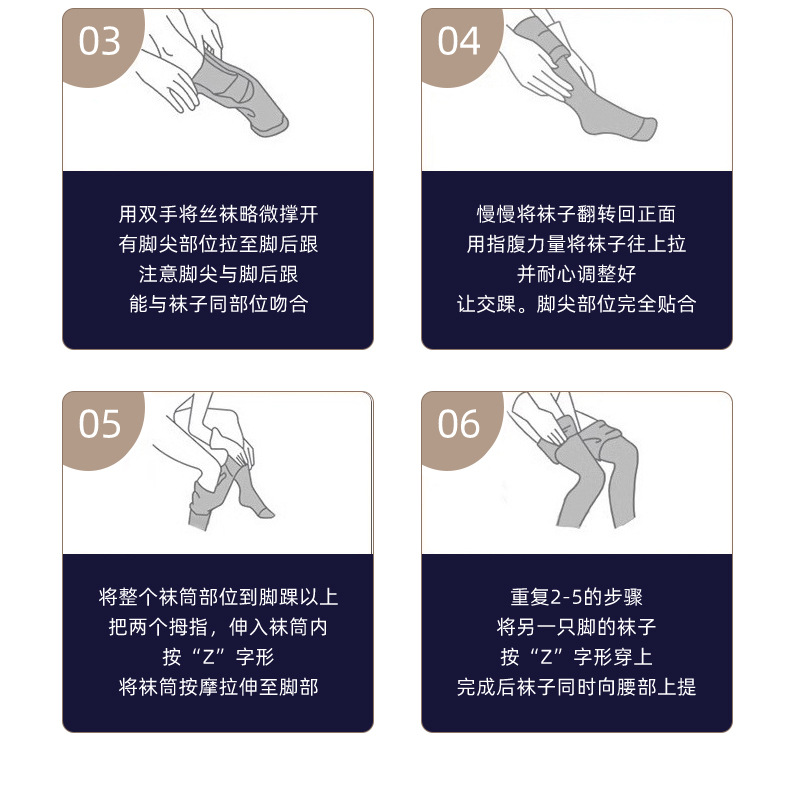 03

用双手将丝袜略微撑开
有脚尖部位拉至脚后跟
注意脚尖与脚后跟
能与袜子同部位吻合

04

慢慢将袜子翻转回正面
用指腹力量将袜子往上拉
并耐心调整好
让交踝。脚尖部位完全贴合

05

将整个袜筒部位到脚踝以上
把两个拇指，伸入袜筒内
按“Z”字形
将袜筒按摩拉伸至脚部

06

重复2-5的步骤
将另一只脚的袜子
按“Z”字形穿上
完成后袜子同时向腰部上提