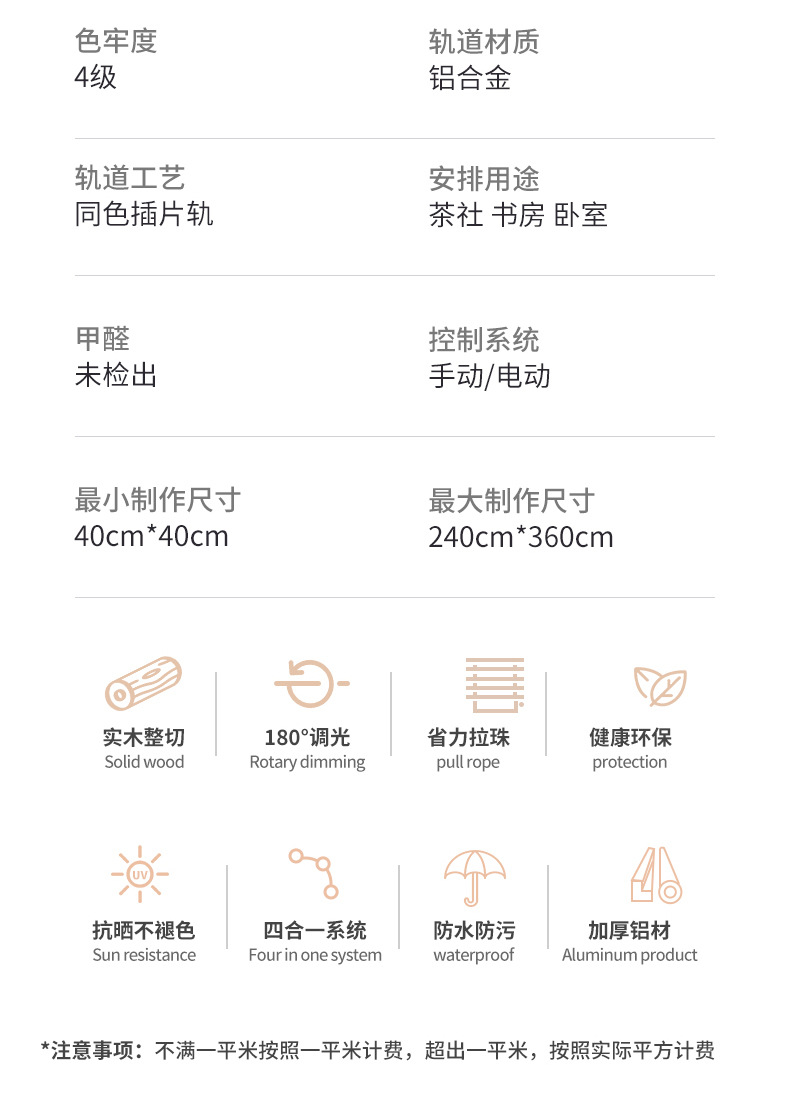 色牢度
4级

轨道材质
铝合金

轨道工艺
同色插片轨

安排用途
茶社 书房 卧室

甲醛
未检出

控制系统
手动/电动

最小制作尺寸
40cm*40cm

最大制作尺寸
240cm*360cm

实木整切
Solid wood

180°调光
Rotary dimming

省力拉珠
pull rope

健康环保
protection

UV

抗晒不褪色
Sun resistance

四合一系统
Four in one system

防水防污
waterproof

加厚铝材
Aluminum product

*注意事项：不满一平米按照一平米计费，超出一平米，按照实际平方计费