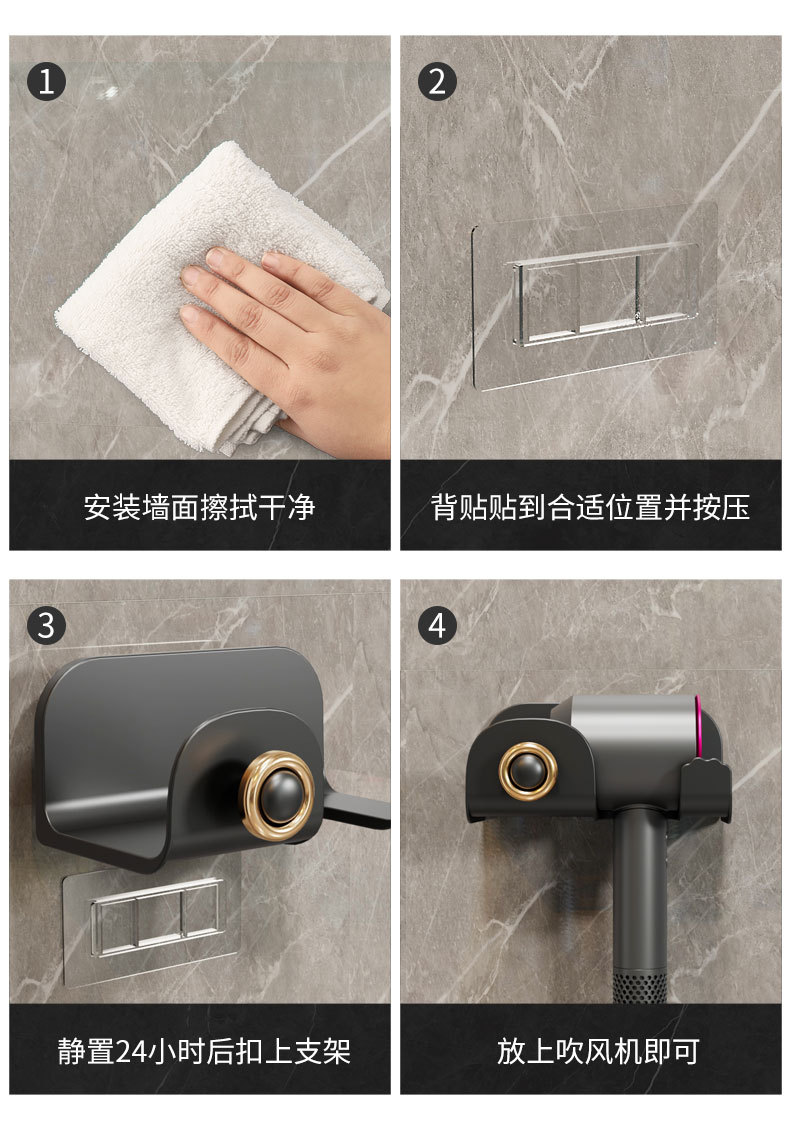 1
安装墙面擦拭干净

2
背贴贴到合适位置并按压

3
静置24小时后扣上支架

4
放上吹风机即可