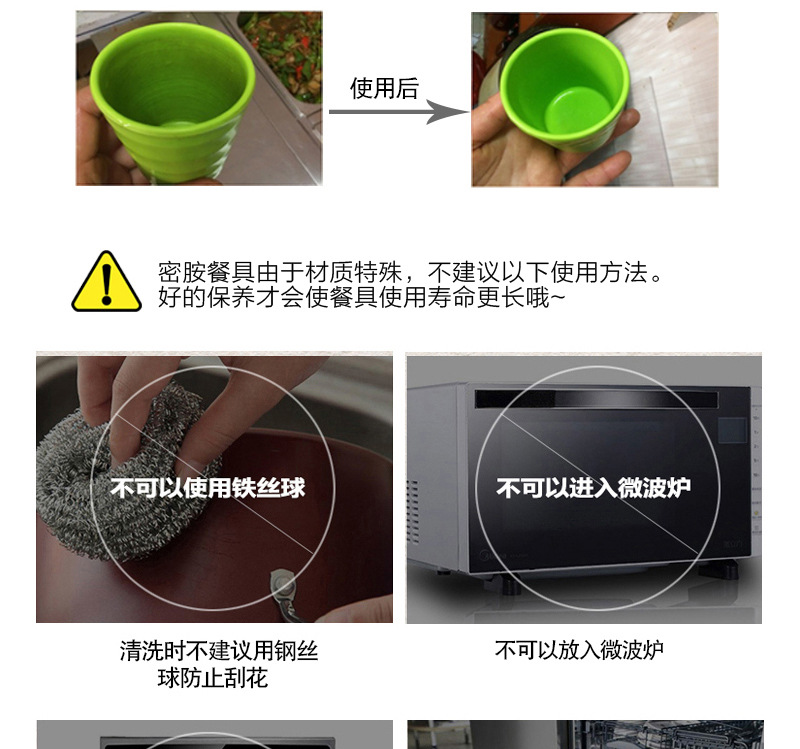 使用后

密胺餐具由于材质特殊，不建议以下使用方法。
好的保养才会使餐具使用寿命更长哦~

不可以使用铁丝球

不可以进入微波炉

清洗时不建议用钢丝球防止刮花

不可以放入微波炉