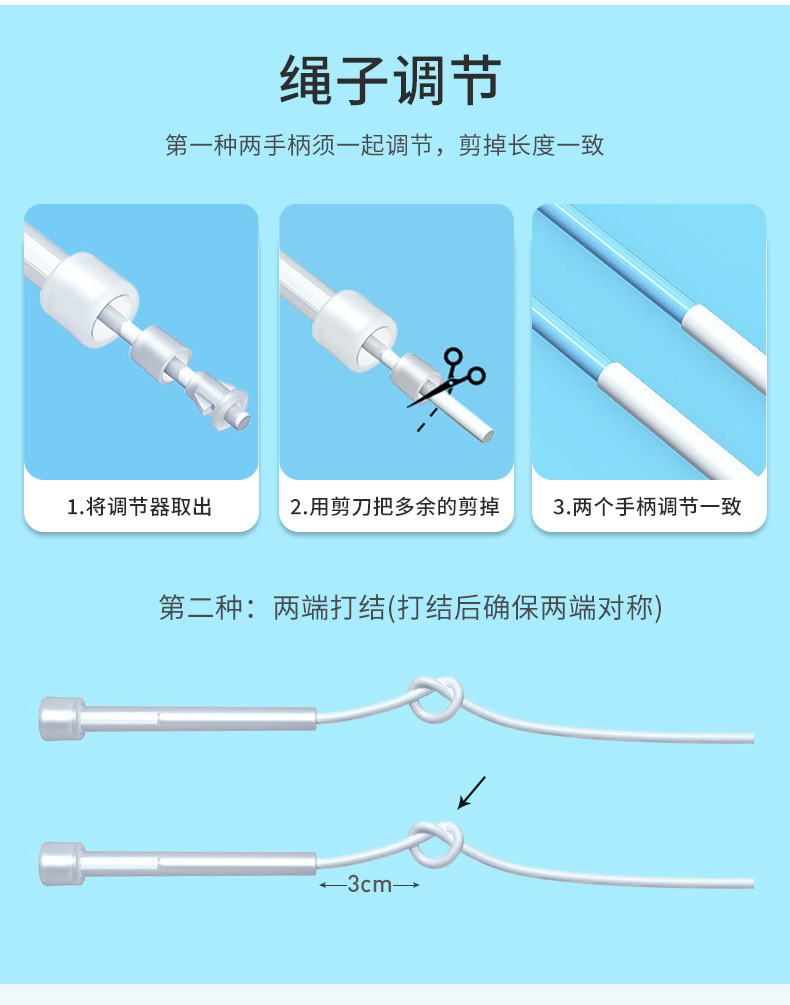 绳子调节

第一种两手柄须一起调节，剪掉长度一致

1.将调节器取出

2.用剪刀把多余的剪掉

3.两个手柄调节一致

第二种：两端打结(打结后确保两端对称)

3cm