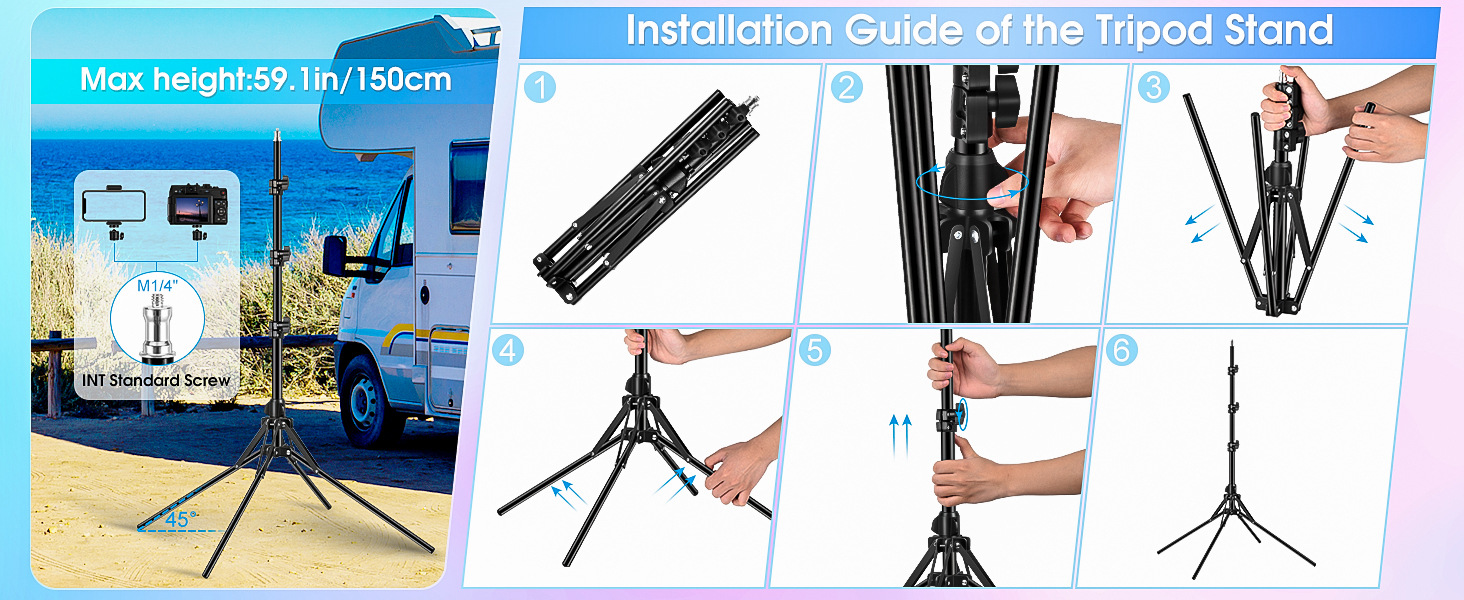 Max height:59.1in/150cm

M1/4"

INT Standard Screw

45°

Installation Guide of the Tripod Stand

1

2

3

4

5

6