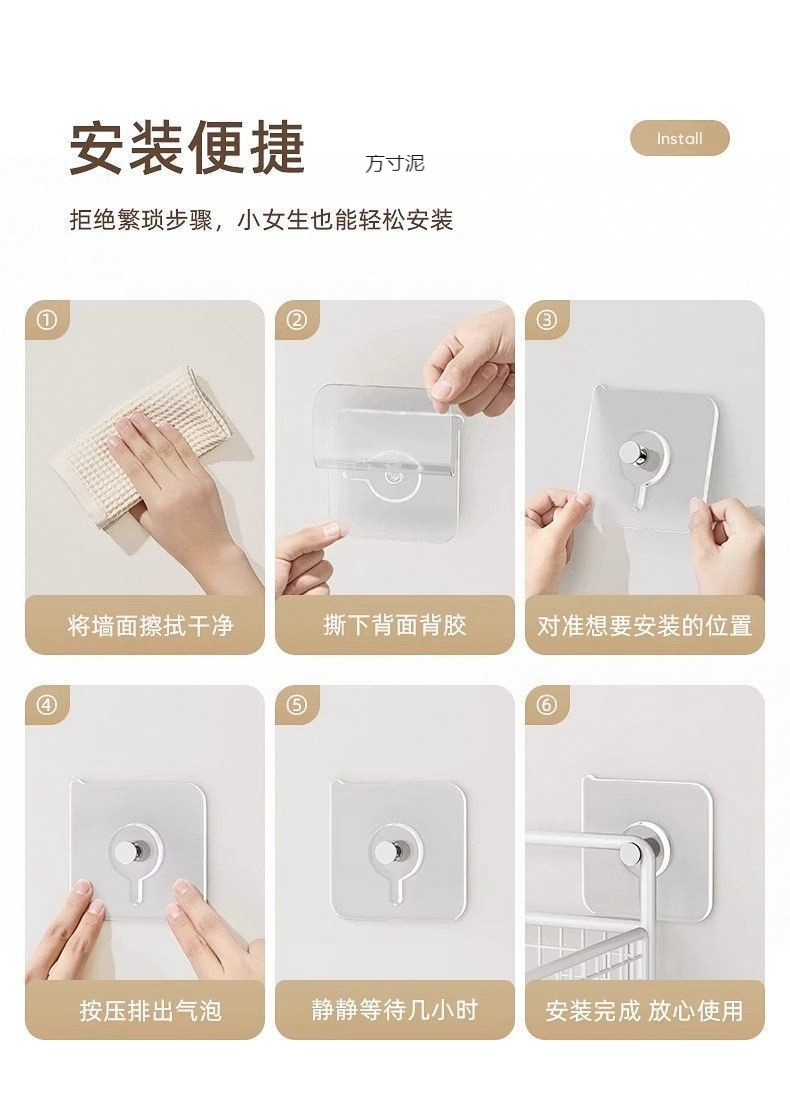 安装便捷 万寸泥

Install

拒绝繁琐步骤，小女生也能轻松安装

①
将墙面擦拭干净

②
撕下背面背胶

③
对准想要安装的位置

④
按压排出气泡

⑤
静静等待几小时

⑥
安装完成 放心使用