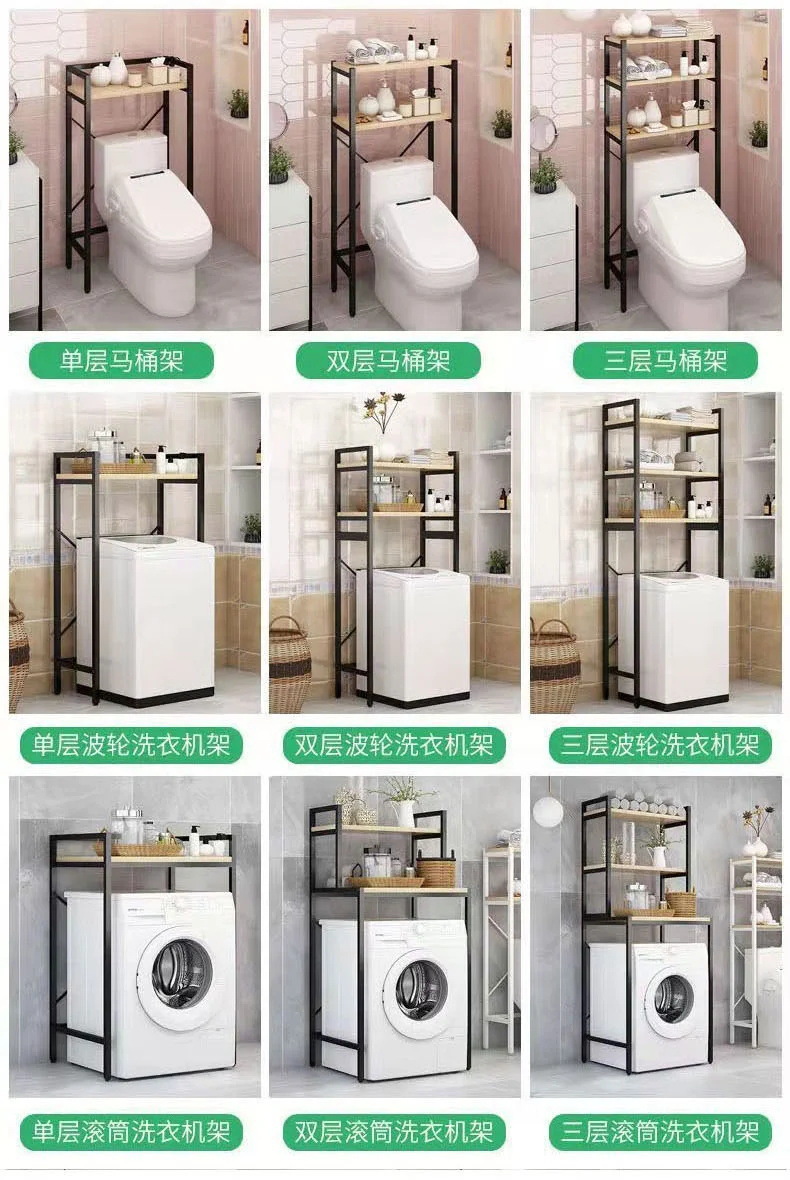 单层马桶架

双层马桶架

三层马桶架

单层波轮洗衣机架

双层波轮洗衣机架

三层波轮洗衣机架

单层滚筒洗衣机架

双层滚筒洗衣机架

三层滚筒洗衣机架