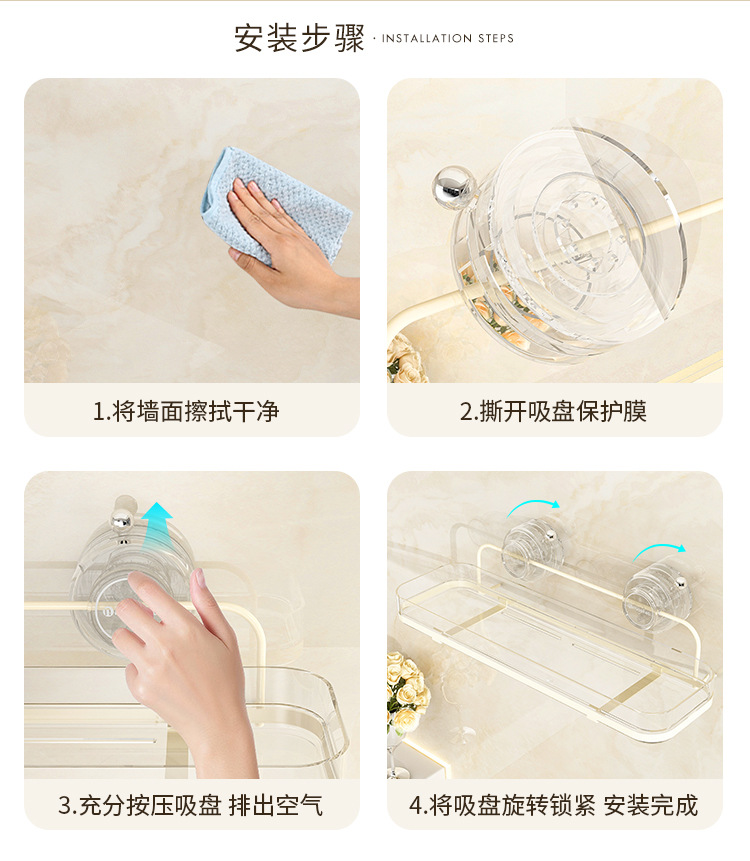 安装步骤 · INSTALLATION STEPS

1.将墙面擦拭干净

2.撕开吸盘保护膜

3.充分按压吸盘 排出空气

4.将吸盘旋转锁紧 安装完成