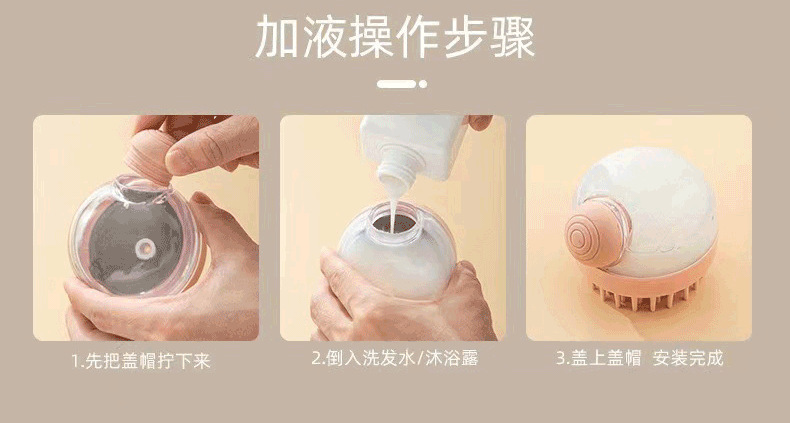 加液操作步骤

1.先把盖帽拧下来

2.倒入洗发水/沐浴露

3.盖上盖帽 安装完成