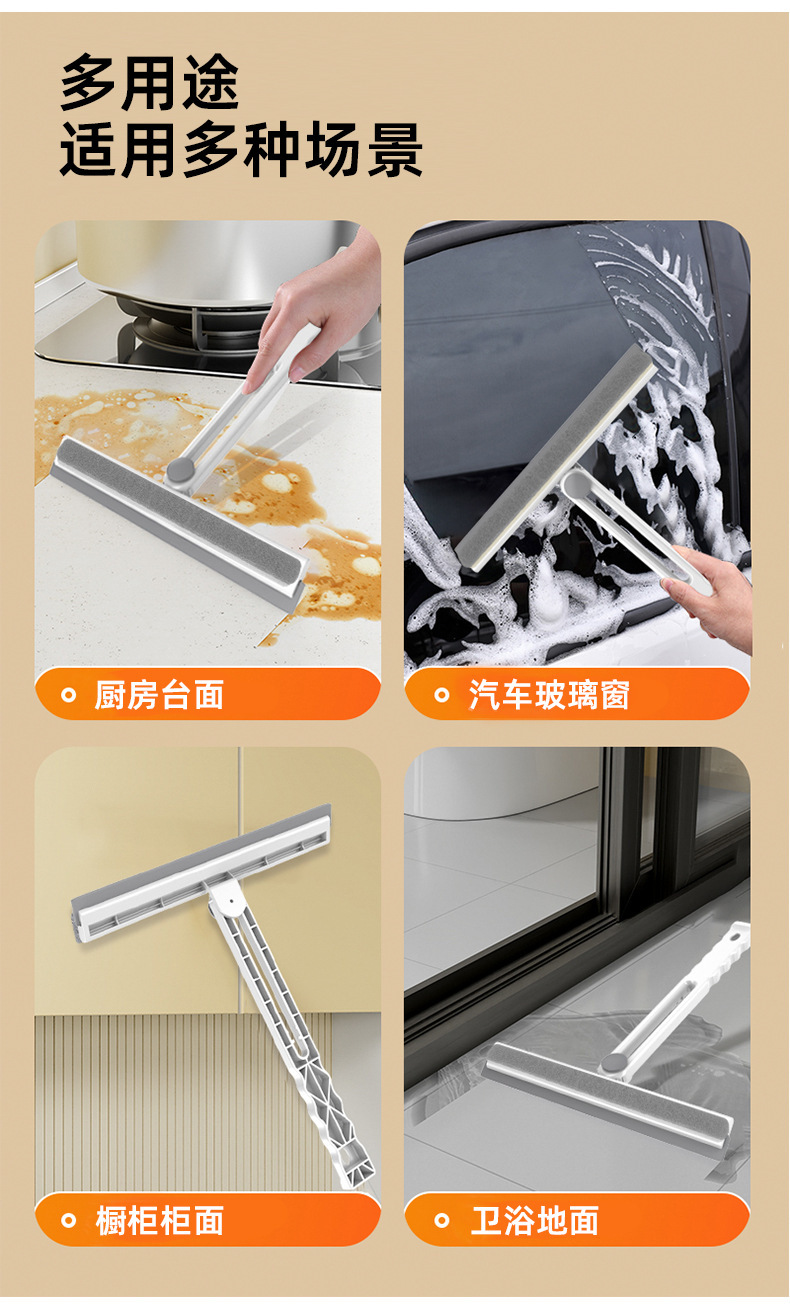 多用途
适用多种场景

厨房台面

汽车玻璃窗

橱柜柜面

卫浴地面