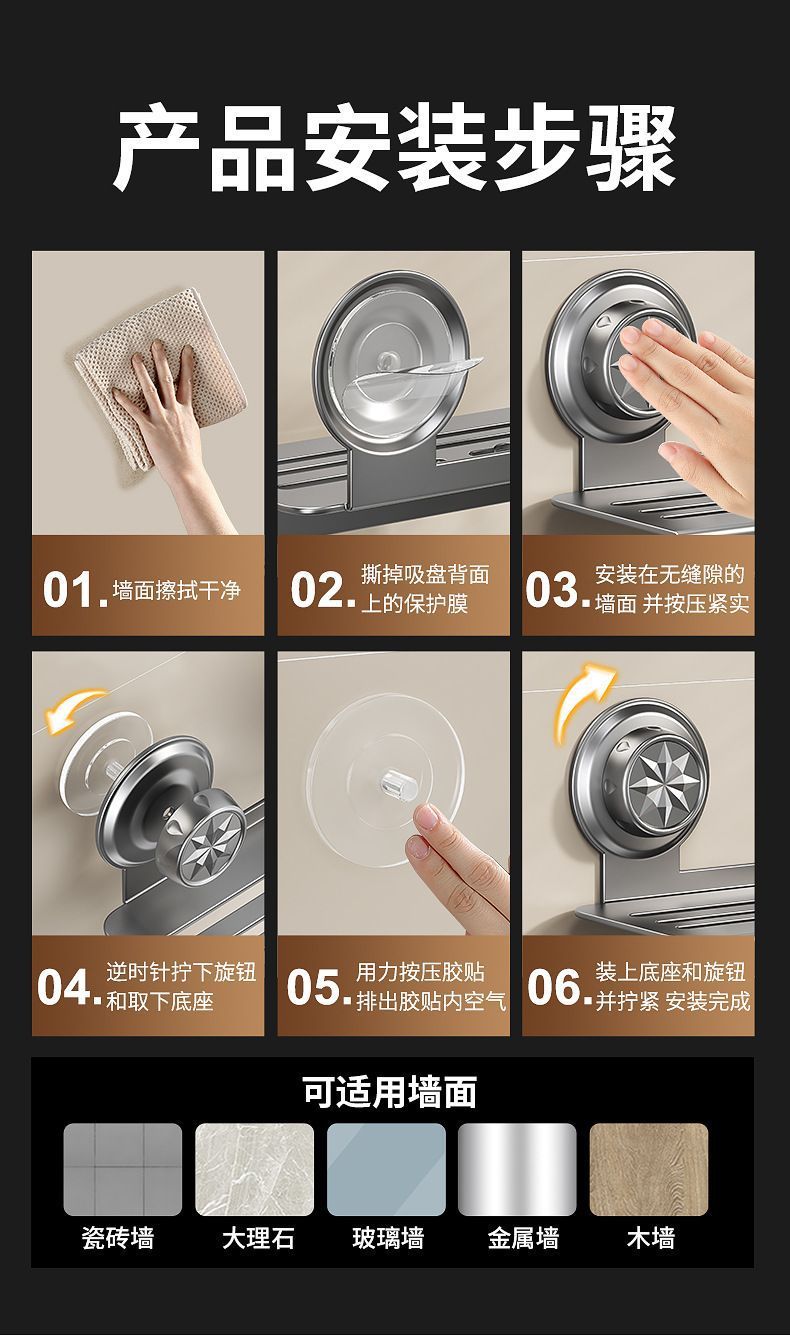 产品安装步骤

01. 墙面擦拭干净

02. 撕掉吸盘背面上的保护膜

03. 安装在无缝隙的墙面 并按压紧实

04. 逆时针拧下旋钮和取下底座

05. 用力按压胶贴排出胶贴内空气

06. 装上底座和旋钮并拧紧 安装完成

可适用墙面

瓷砖墙 大理石 玻璃墙 金属墙 木墙