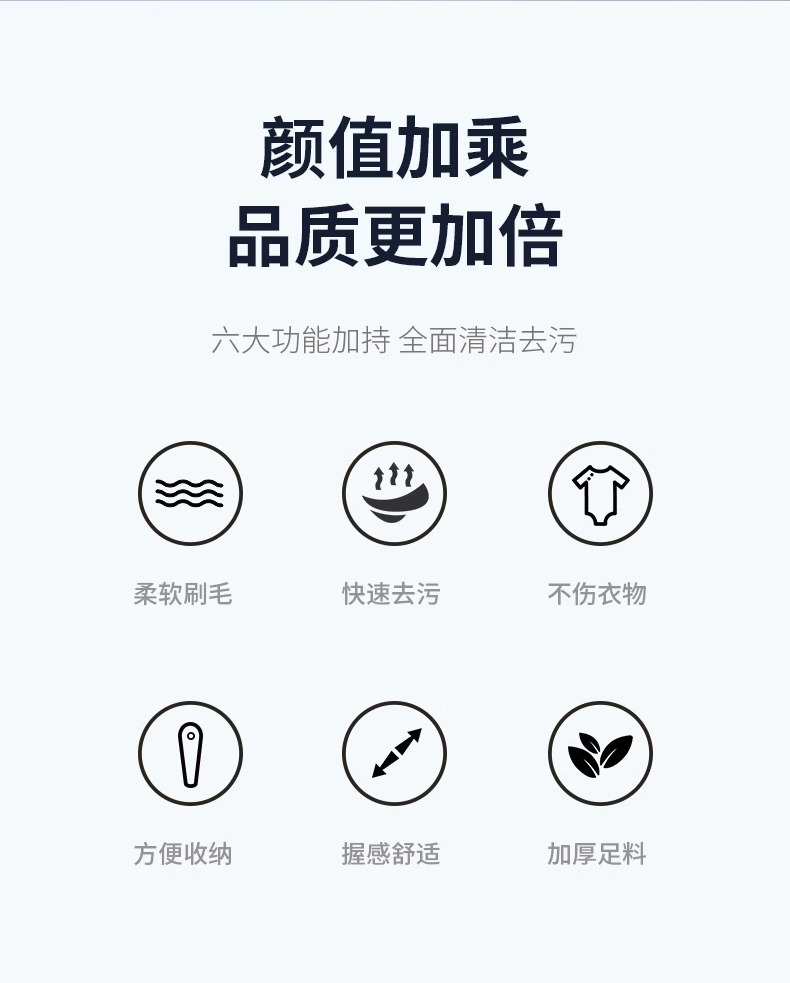 颜值加乘
品质更加倍

六大功能加持 全面清洁去污

柔软刷毛

快速去污

不伤衣物

方便收纳

握感舒适

加厚足料