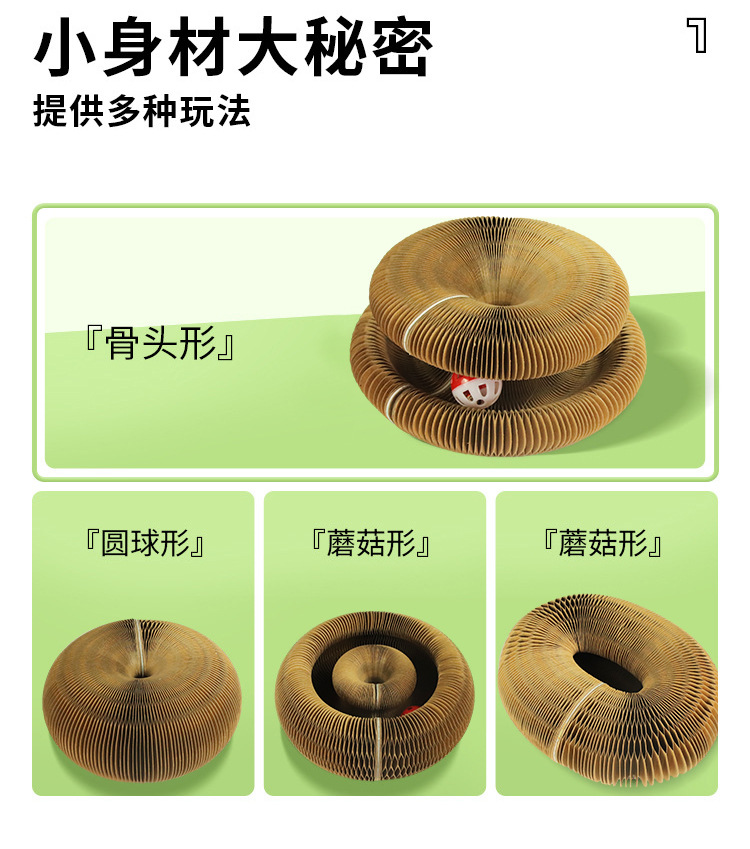 小身材大秘密

1

提供多种玩法

『骨头形』

『圆球形』

『蘑菇形』

『蘑菇形』