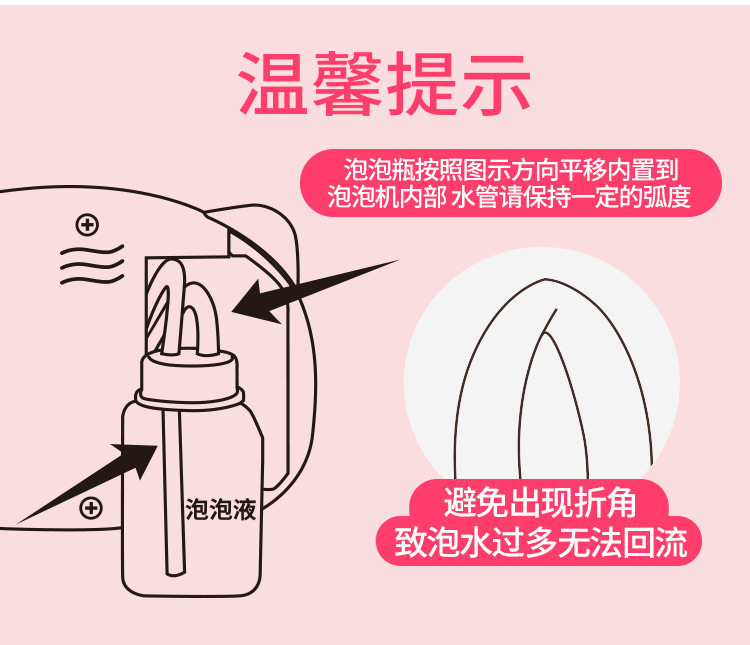 温馨提示

泡泡瓶按照图示方向平移内置到泡泡机内部 水管请保持一定的弧度

泡泡液

避免出现折角
致泡水过多无法回流