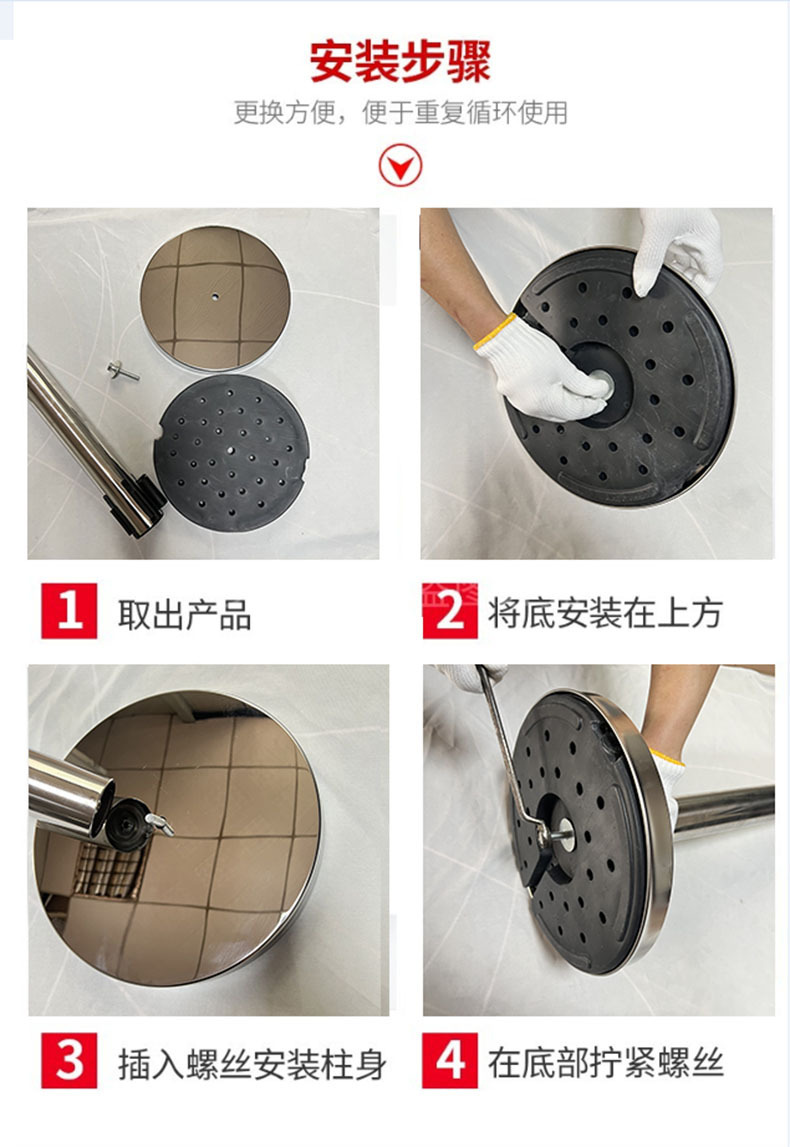 安装步骤

更换方便，便于重复循环使用

1 取出产品

2 将底安装在上方

3 插入螺丝安装柱身

4 在底部拧紧螺丝