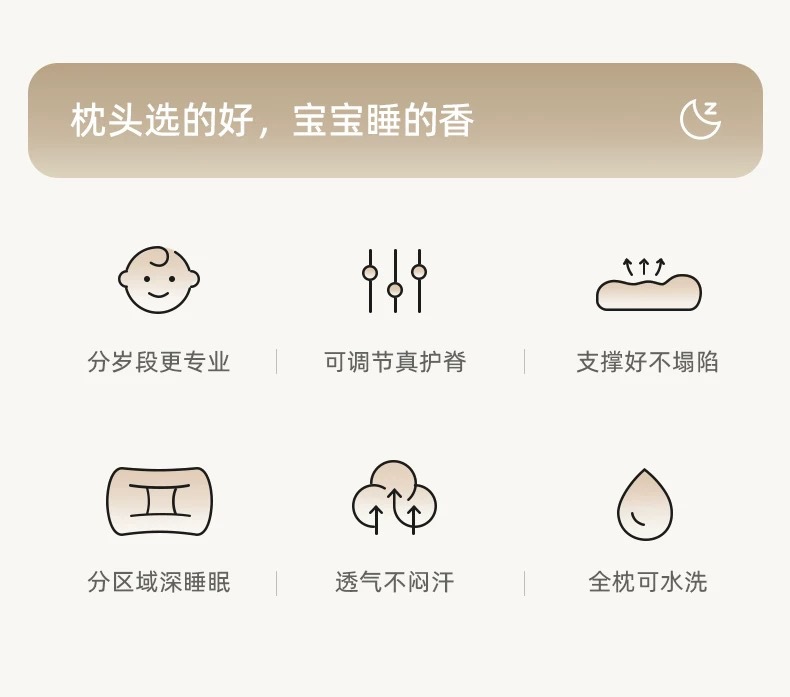 枕头选的好，宝宝睡的香

分岁段更专业

可调节真护脊

支撑好不塌陷

分区域深睡眠

透气不闷汗

全枕可水洗