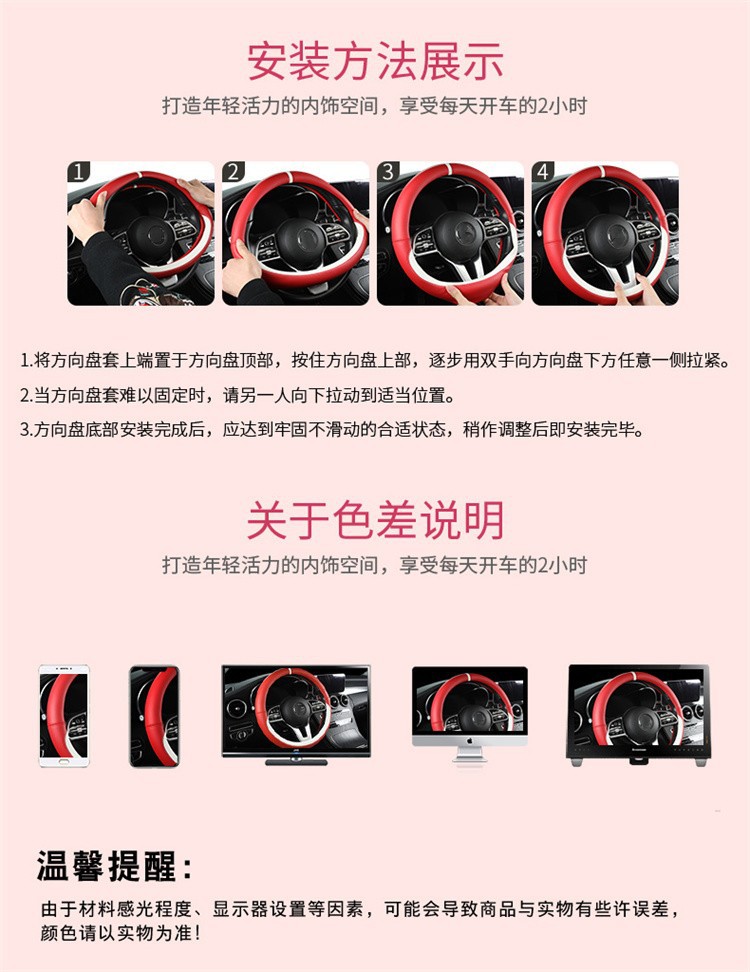 安装方法展示

打造年轻活力的内饰空间，享受每天开车的2小时

1

2

3

4

1.将方向盘套上端置于方向盘顶部，按住方向盘上部，逐步用双手向方向盘下方任意一侧拉紧。

2.当方向盘套难以固定时，请另一人向下拉动到适当位置。

3.方向盘底部安装完成后，应达到牢固不滑动的合适状态，稍作调整后即安装完毕。

关于色差说明

打造年轻活力的内饰空间，享受每天开车的2小时

温馨提醒：

由于材料感光程度、显示器设置等因素，可能会导致商品与实物有些许误差，颜色请以实物为准！