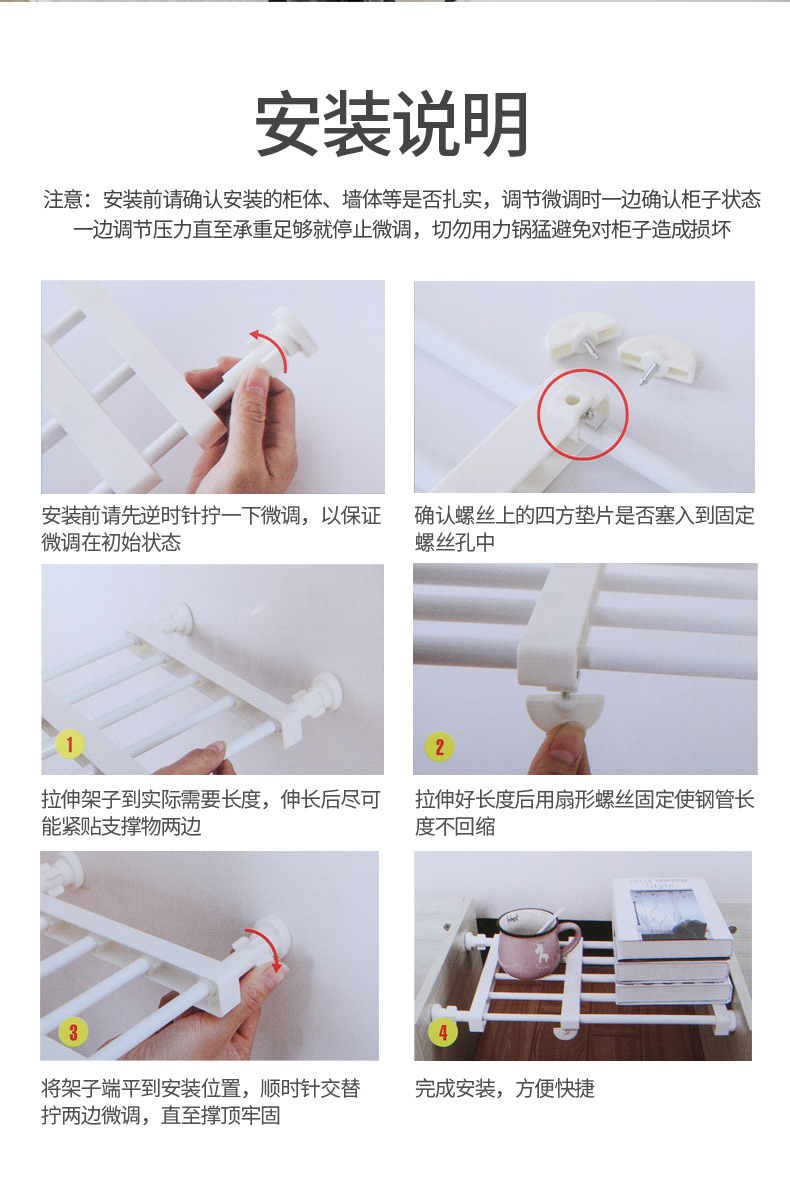 安装说明

注意：安装前请确认安装的柜体、墙体等是否扎实，调节微调时一边确认柜子状态一边调节压力直至承重足够就停止微调，切勿用力锅猛避免对柜子造成损坏

安装前请先逆时针拧一下微调，以保证微调在初始状态

确认螺丝上的四方垫片是否塞入到固定螺丝孔中

1

拉伸架子到实际需要长度，伸长后尽可能紧贴支撑物两边

2

拉伸好长度后用扇形螺丝固定使钢管长度不回缩

3

将架子端平到安装位置，顺时针交替拧两边微调，直至撑顶牢固

4

完成安装，方便快捷