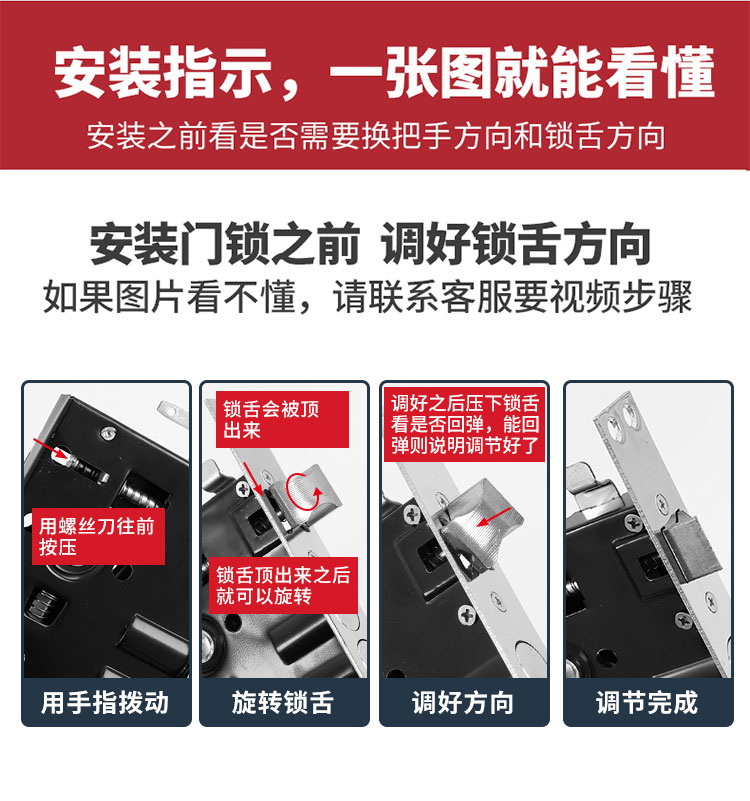 安装指示，一张图就能看懂

安装之前看是否需要换把手方向和锁舌方向

安装门锁之前 调好锁舌方向

如果图片看不懂，请联系客服要视频步骤

用螺丝刀往前按压

用手指拨动

锁舌会被顶出来

锁舌顶出来之后就可以旋转

旋转锁舌

调好之后压下锁舌看是否回弹，能回弹则说明调节好了

调好方向

调节完成