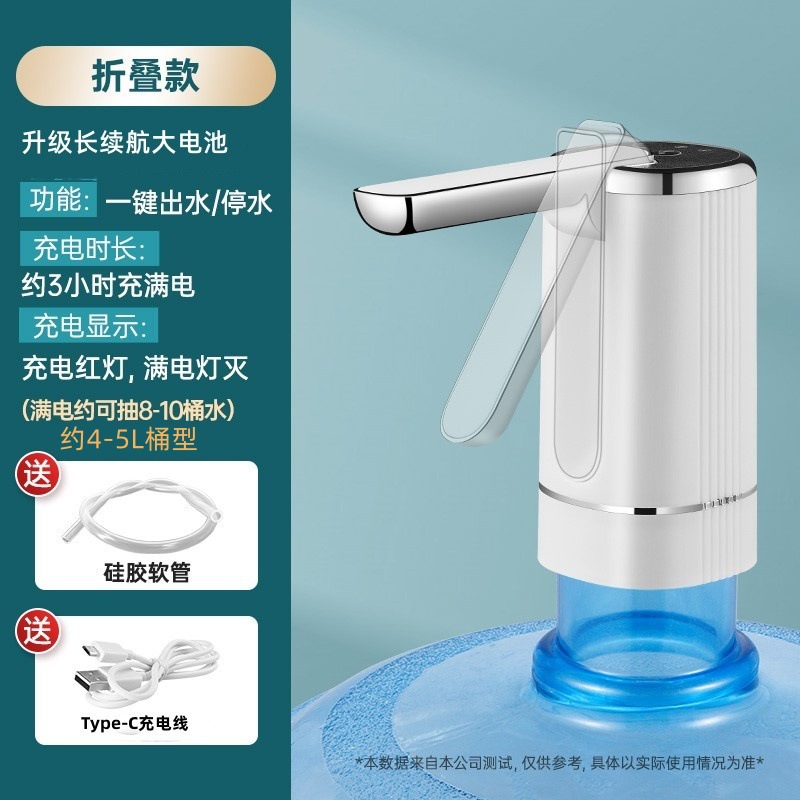 折叠款

升级长续航大电池

功能: 一键出水/停水

充电时长:

约3小时充满电

充电显示:

充电红灯, 满电灯灭

(满电约可抽8-10桶水)

约4-5L桶型

送

硅胶软管

送

Type-C充电线

*本数据来自本公司测试, 仅供参考, 具体以实际使用情况为准*