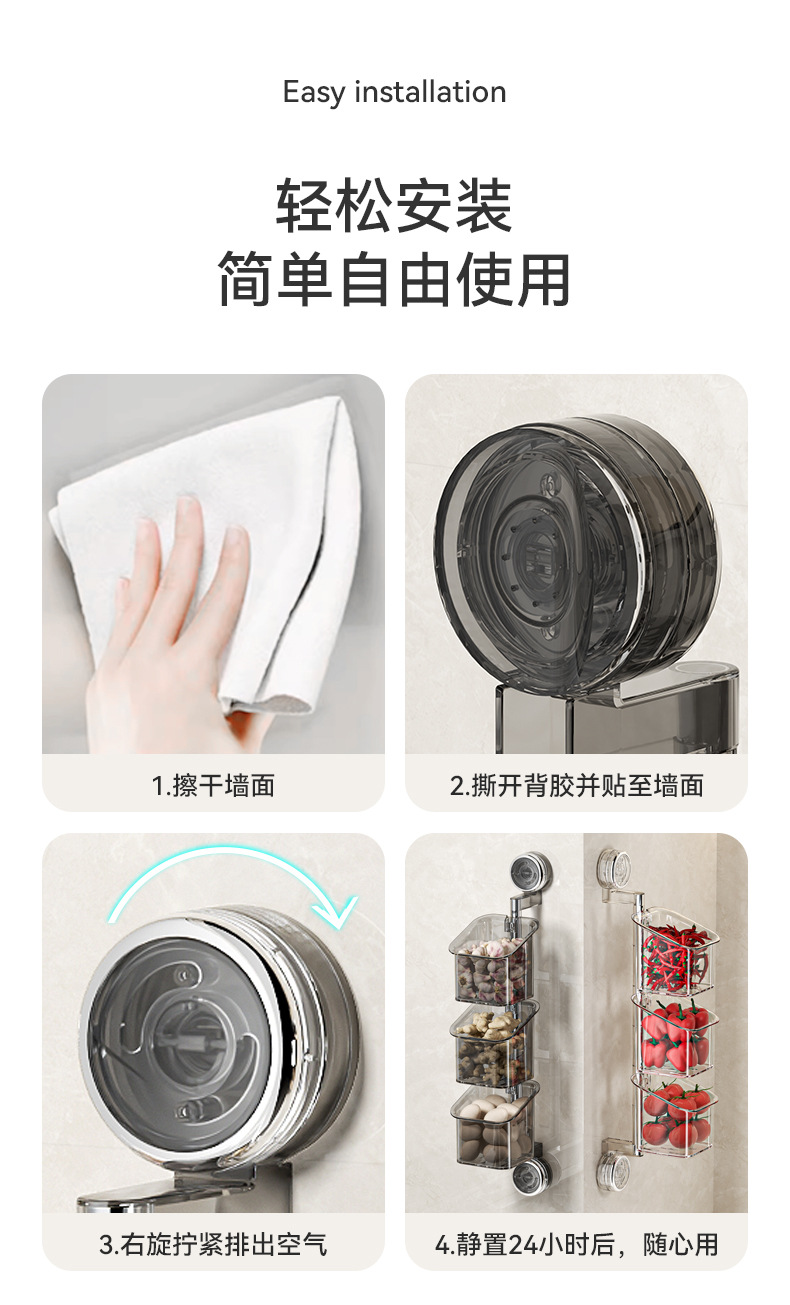 Easy installation

轻松安装
简单自由使用

1.擦干墙面

2.撕开背胶并贴至墙面

3.右旋拧紧排出空气

4.静置24小时后，随心用