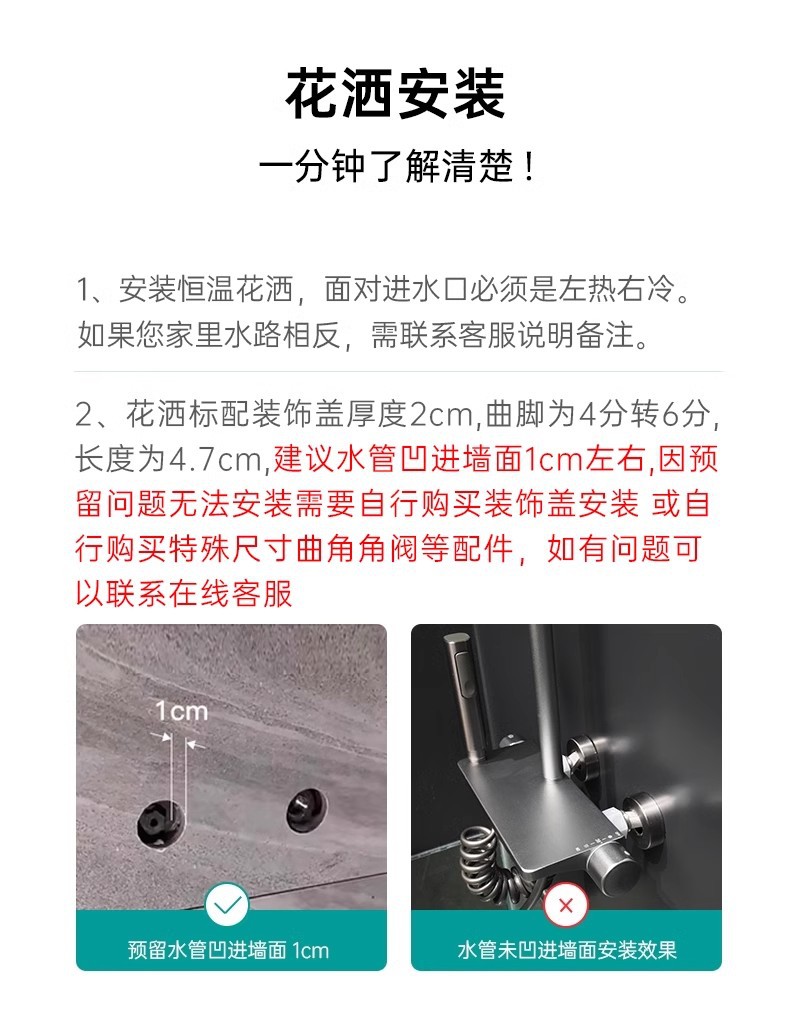 花洒安装

一分钟了解清楚！

1、安装恒温花洒，面对进水口必须是左热右冷。如果您家里水路相反，需联系客服说明备注。

2、花洒标配装饰盖厚度2cm,曲脚为4分转6分,长度为4.7cm,建议水管凹进墙面1cm左右,因预留问题无法安装需要自行购买装饰盖安装 或自行购买特殊尺寸曲角角阀等配件，如有问题可以联系在线客服

1cm

预留水管凹进墙面 1cm

水管未凹进墙面安装效果