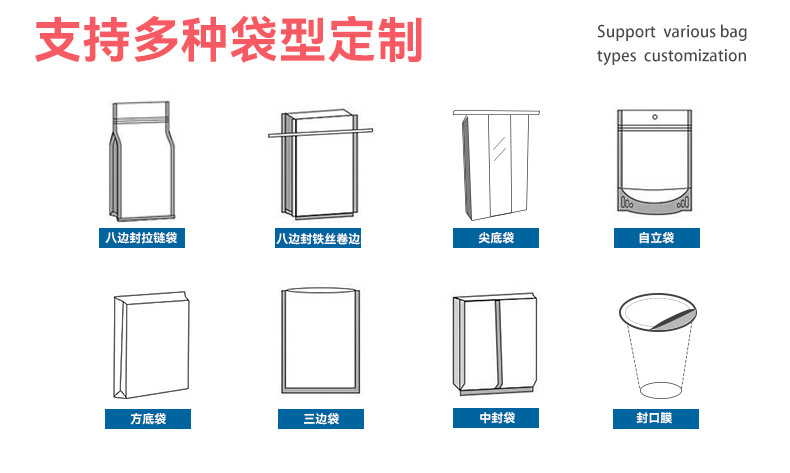 支持多种袋型定制

Support various bag types customization

八边封拉链袋

八边封铁丝卷边

尖底袋

自立袋

方底袋

三边袋

中封袋

封口膜