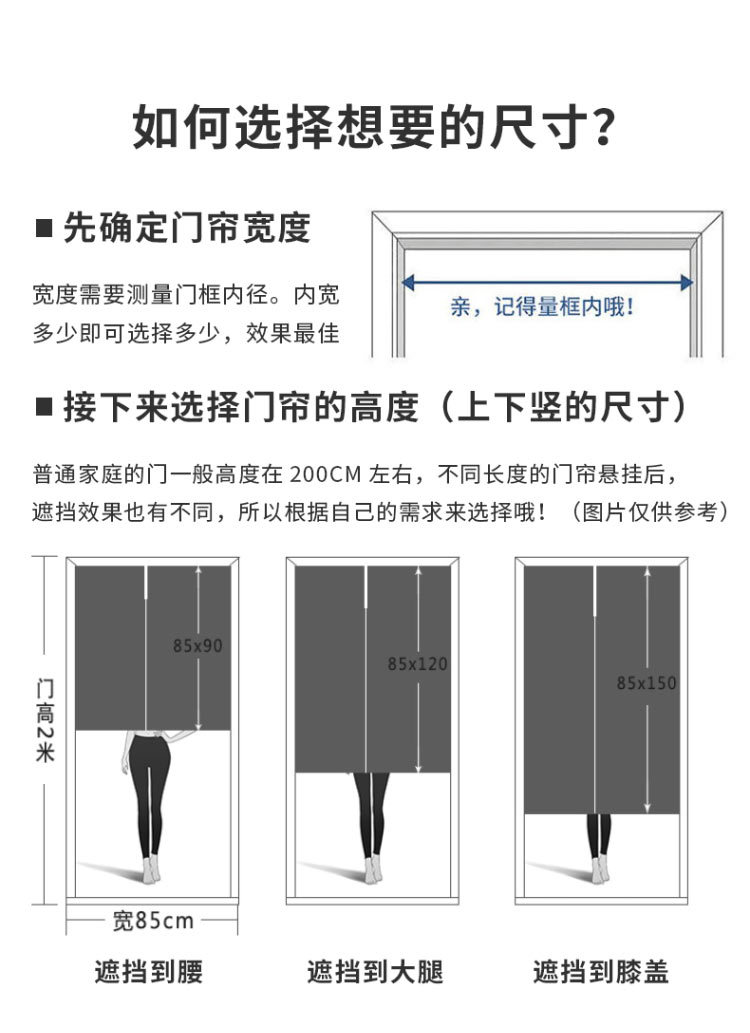 如何选择想要的尺寸?

■ 先确定门帘宽度

宽度需要测量门框内径。内宽多少即可选择多少，效果最佳

亲，记得量框内哦!

■ 接下来选择门帘的高度（上下竖的尺寸）

普通家庭的门一般高度在 200CM 左右，不同长度的门帘悬挂后，遮挡效果也有不同，所以根据自己的需求来选择哦！（图片仅供参考）

门高2米

85x90

85x120

85x150

宽85cm

遮挡到腰

遮挡到大腿

遮挡到膝盖