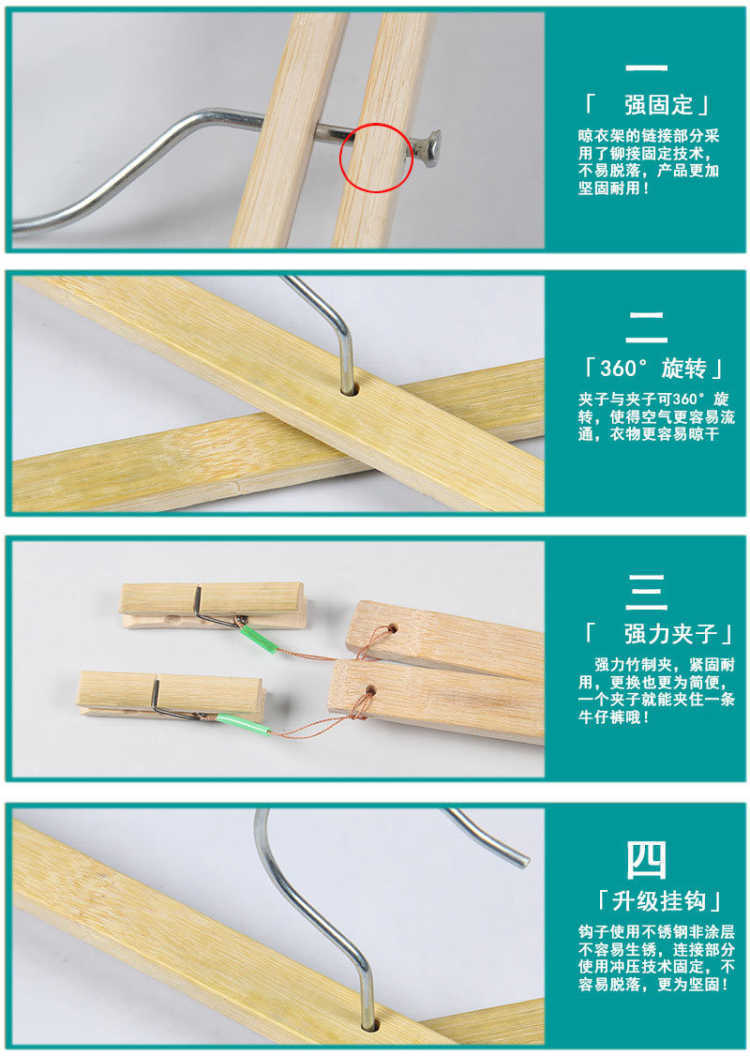 一
「 强固定」
晾衣架的链接部分采用了铆接固定技术，不易脱落，产品更加坚固耐用！

二
「360° 旋转」
夹子与夹子可360° 旋转，使得空气更容易流通，衣物更容易晾干

三
「 强力夹子」
强力竹制夹，紧固耐用，更换也更为简便，一个夹子就能夹住一条牛仔裤哦！

四
「升级挂钩」
钩子使用不锈钢非涂层不容易生锈，连接部分使用冲压技术固定，不容易脱落，更为坚固！