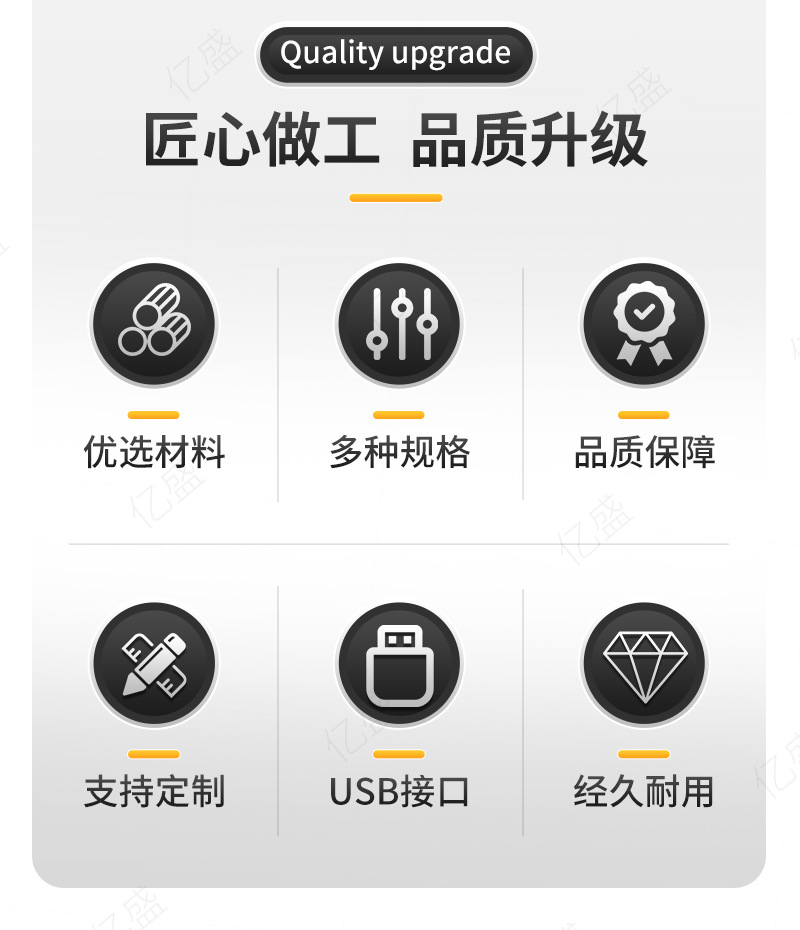 Quality upgrade

匠心做工 品质升级

优选材料

多种规格

品质保障

支持定制

USB接口

经久耐用

亿盛