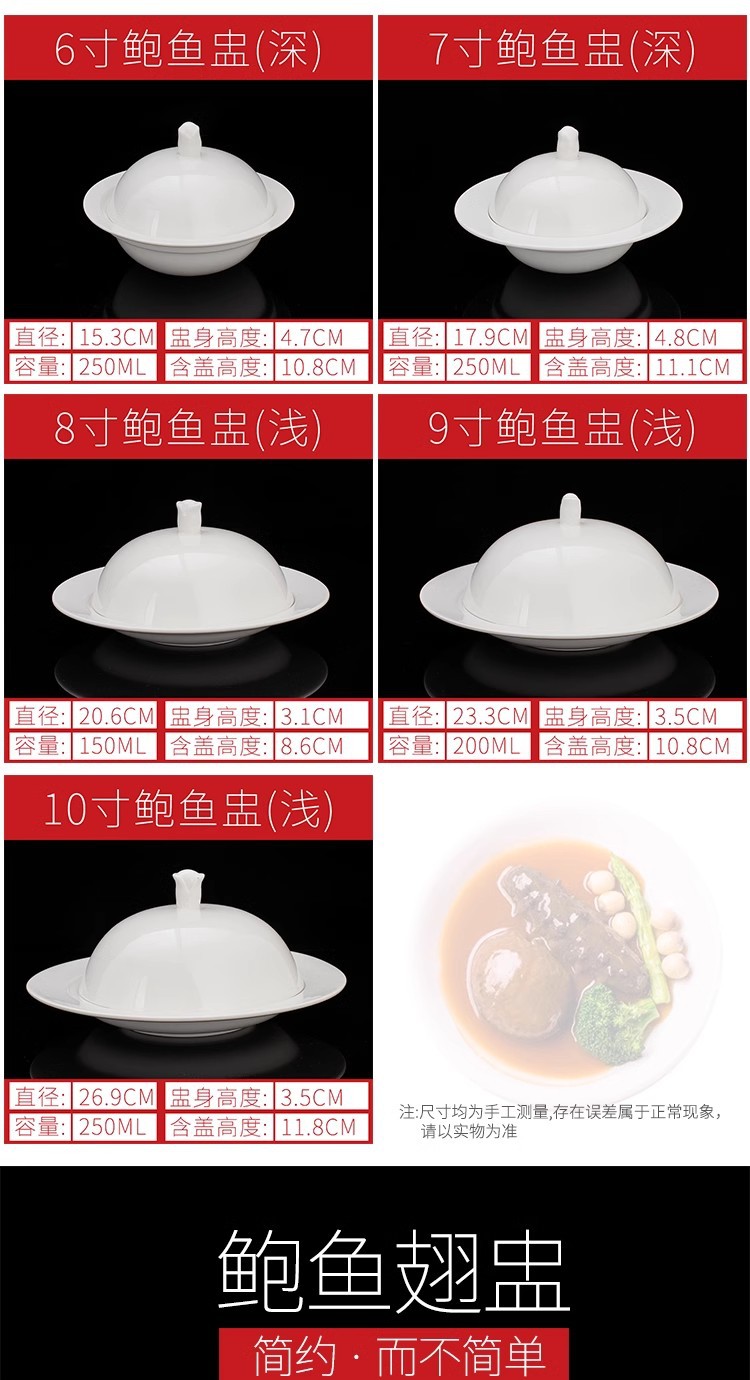 6寸鲍鱼盅(深)

| 直径: | 15.3CM | 盅身高度: | 4.7CM |
|---|---|---|---|
| 容量: | 250ML | 含盖高度: | 10.8CM |

7寸鲍鱼盅(深)

| 直径: | 17.9CM | 盅身高度: | 4.8CM |
|---|---|---|---|
| 容量: | 250ML | 含盖高度: | 11.1CM |

8寸鲍鱼盅(浅)

| 直径: | 20.6CM | 盅身高度: | 3.1CM |
|---|---|---|---|
| 容量: | 150ML | 含盖高度: | 8.6CM |

9寸鲍鱼盅(浅)

| 直径: | 23.3CM | 盅身高度: | 3.5CM |
|---|---|---|---|
| 容量: | 200ML | 含盖高度: | 10.8CM |

10寸鲍鱼盅(浅)

| 直径: | 26.9CM | 盅身高度: | 3.5CM |
|---|---|---|---|
| 容量: | 250ML | 含盖高度: | 11.8CM |

注:尺寸均为手工测量,存在误差属于正常现象,请以实物为准

鲍鱼翅盅

简约 · 而不简单