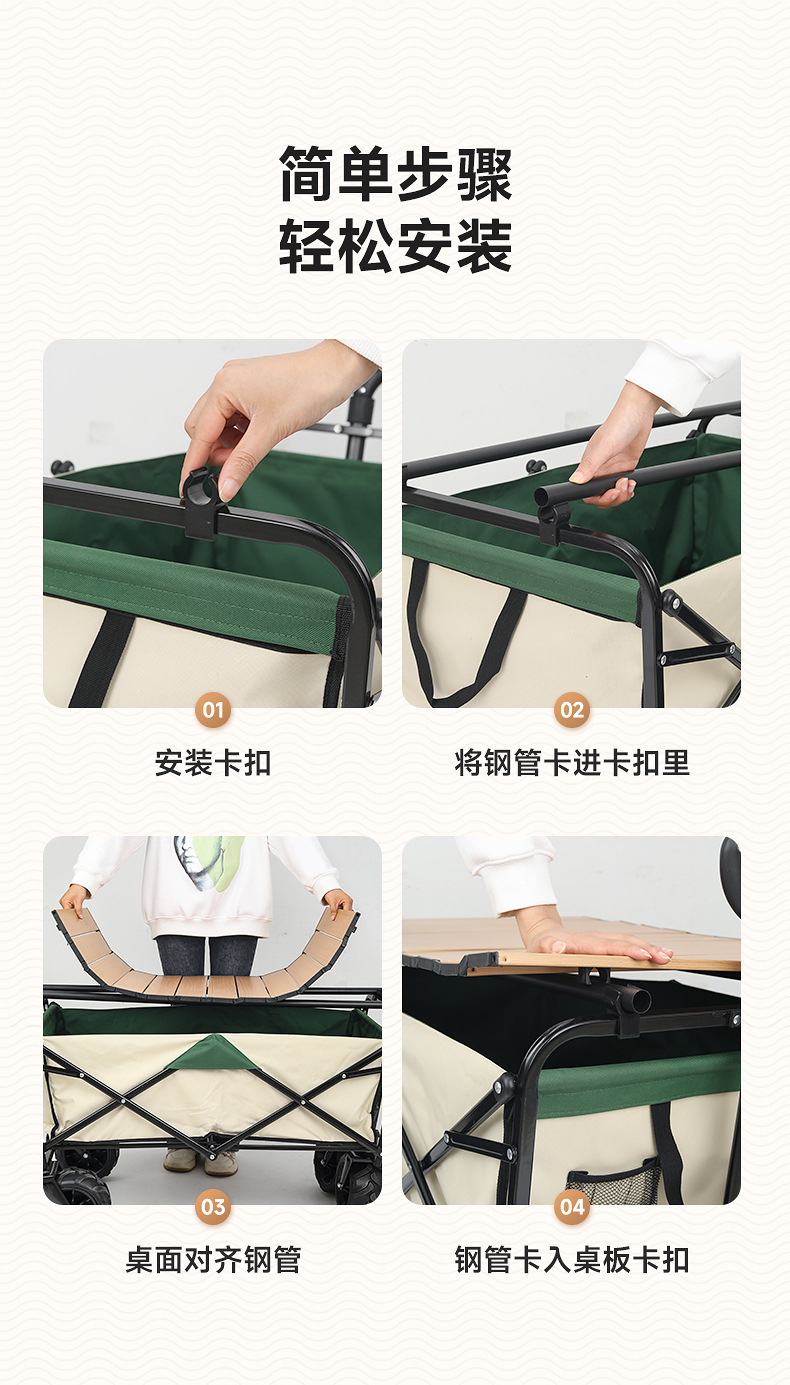 简单步骤
轻松安装

01
安装卡扣

02
将钢管卡进卡扣里

03
桌面对齐钢管

04
钢管卡入桌板卡扣