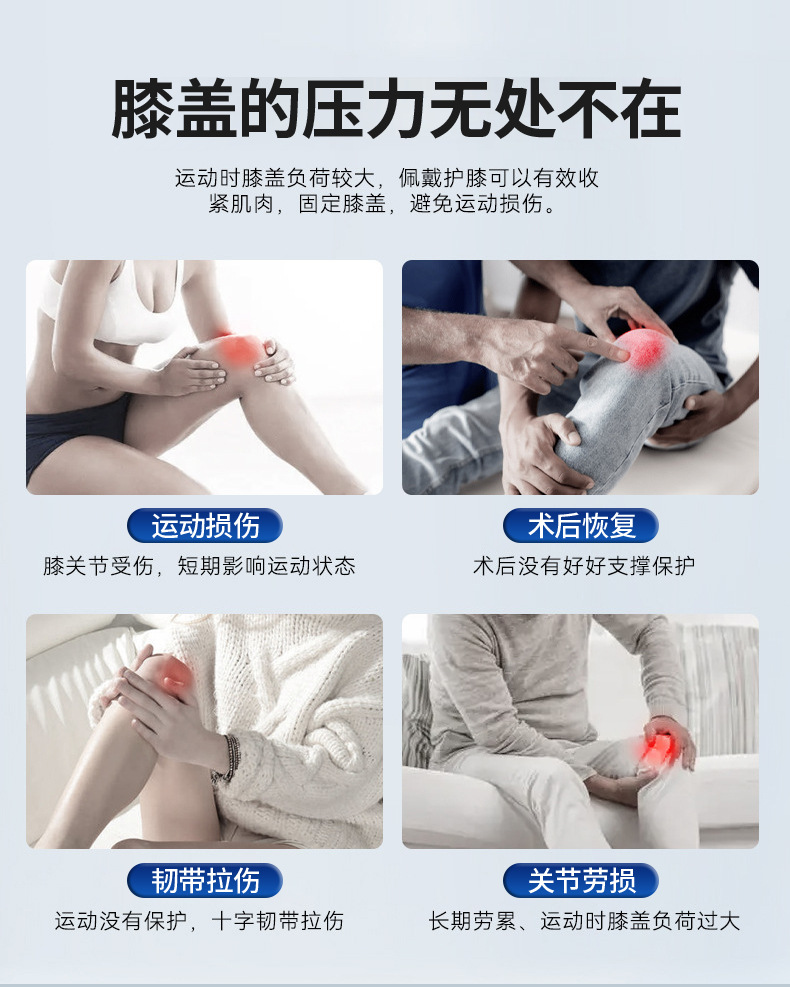 膝盖的压力无处不在

运动时膝盖负荷较大，佩戴护膝可以有效收紧肌肉，固定膝盖，避免运动损伤。

运动损伤
膝关节受伤，短期影响运动状态

术后恢复
术后没有好好支撑保护

韧带拉伤
运动没有保护，十字韧带拉伤

关节劳损
长期劳累、运动时膝盖负荷过大