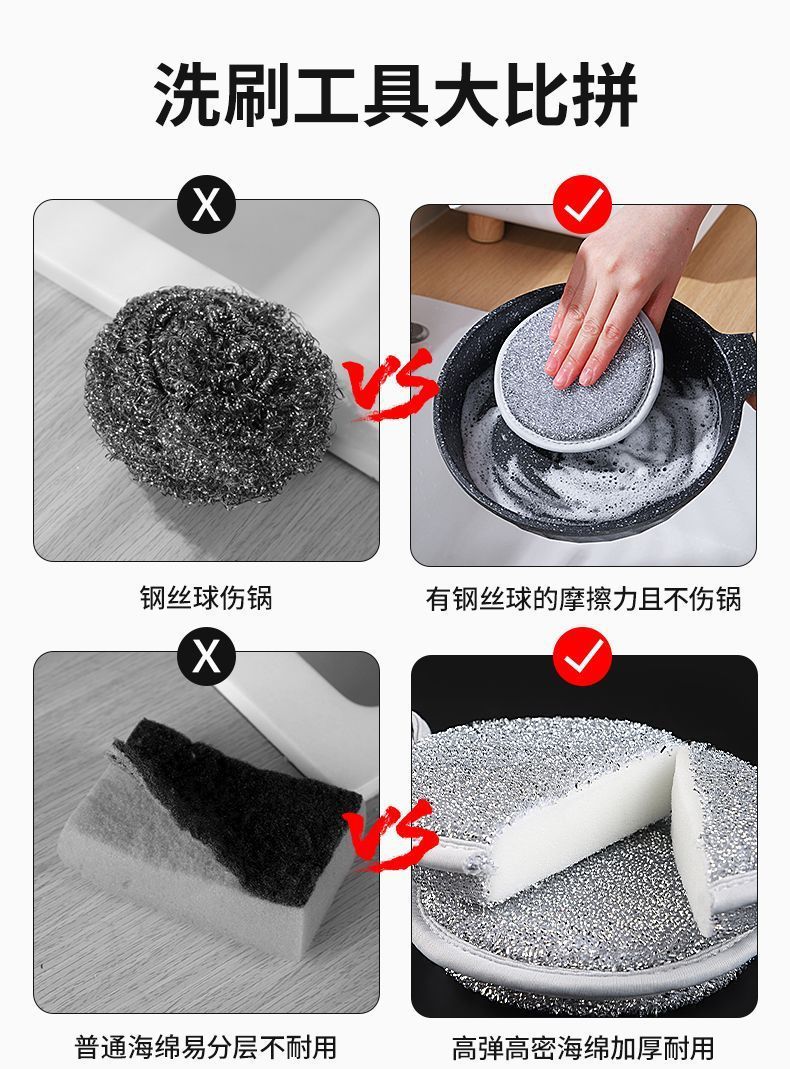 洗刷工具大比拼

X

VS

钢丝球伤锅

有钢丝球的摩擦力且不伤锅

X

VS

普通海绵易分层不耐用

高弹高密海绵加厚耐用