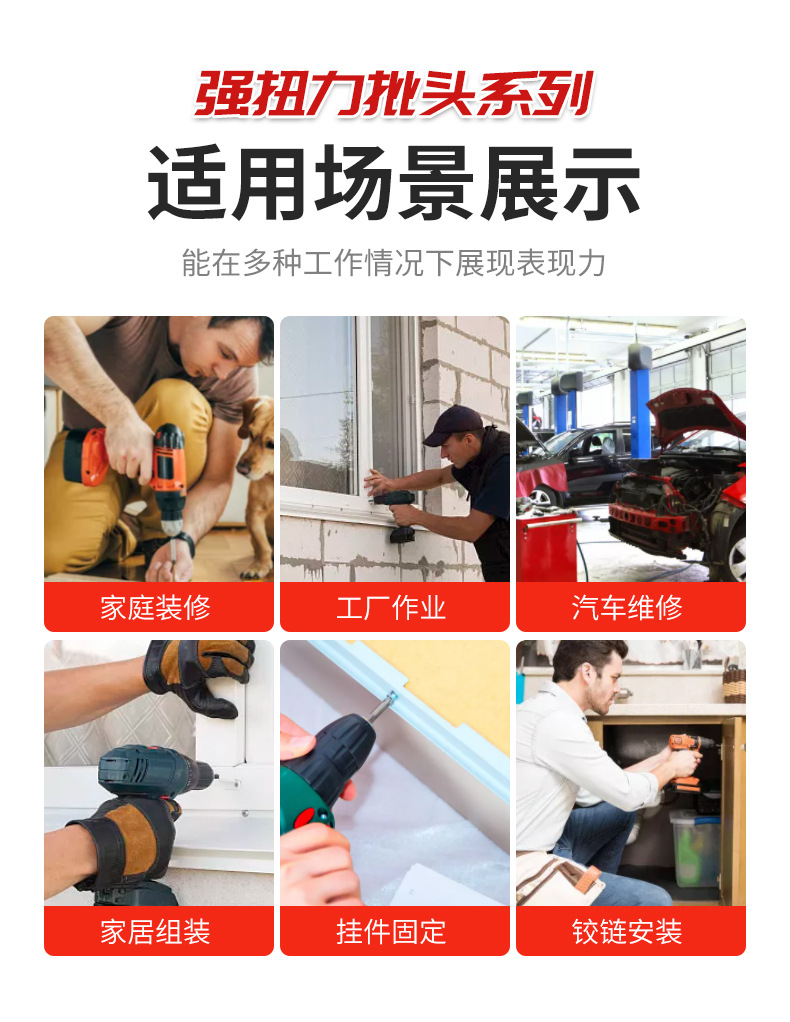 强扭力批头系列

适用场景展示

能在多种工作情况下展现表现力

家庭装修

工厂作业

汽车维修

家居组装

挂件固定

铰链安装