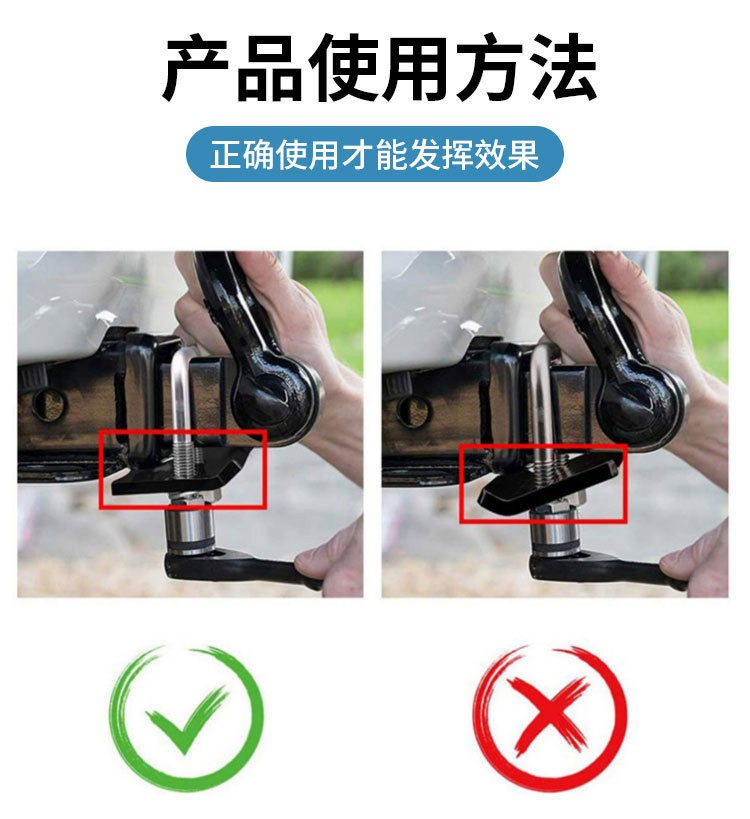 产品使用方法

正确使用才能发挥效果