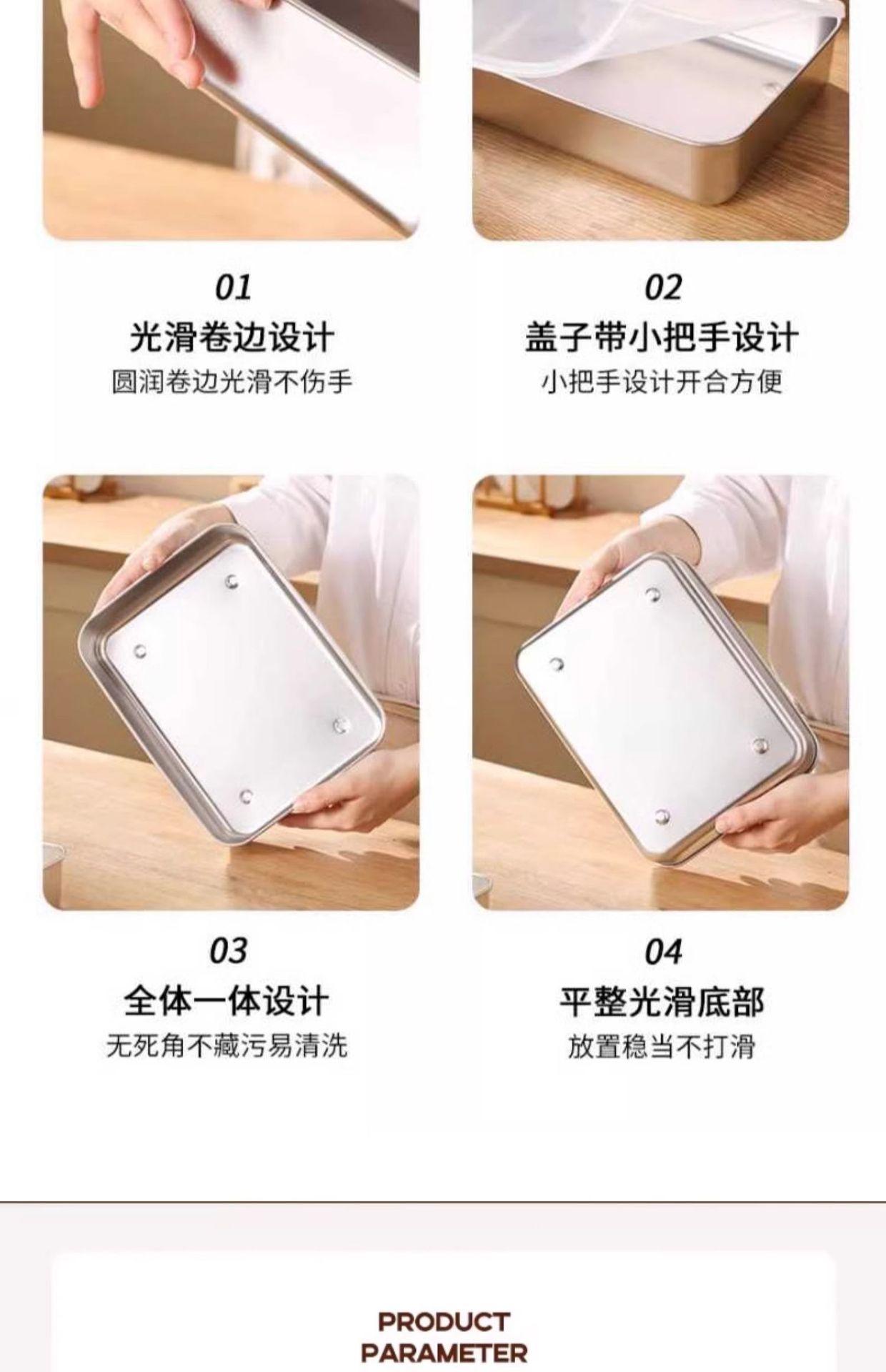 01
光滑卷边设计
圆润卷边光滑不伤手

02
盖子带小把手设计
小把手设计开合方便

03
全体一体设计
无死角不藏污易清洗

04
平整光滑底部
放置稳当不打滑

PRODUCT
PARAMETER