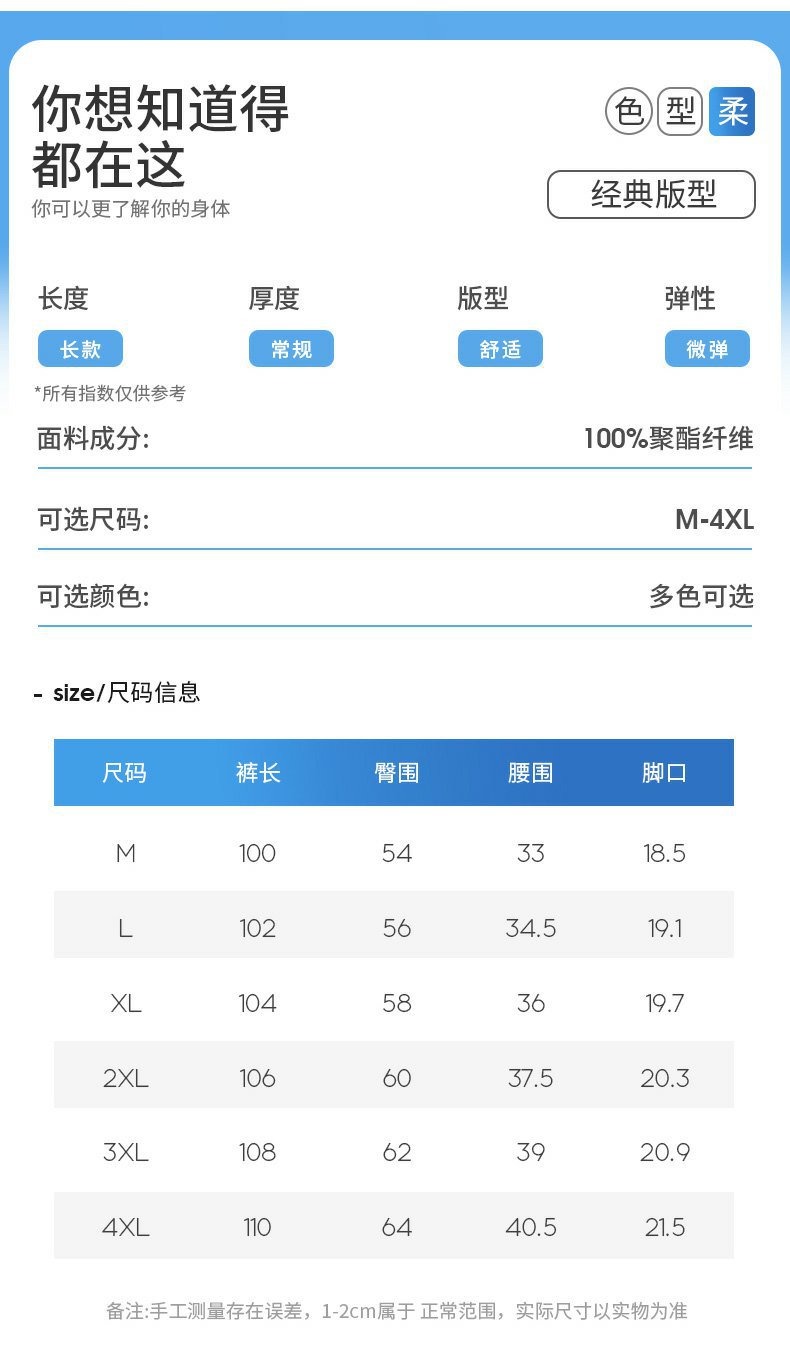 你想知道得
都在这
你可以更了解你的身体

色 型 柔

经典版型

长度
长款

厚度
常规

版型
舒适

弹性
微弹

*所有指数仅供参考

面料成分: 100%聚酯纤维

可选尺码: M-4XL

可选颜色: 多色可选

- size/尺码信息

| 尺码 | 裤长 | 臀围 | 腰围 | 脚口 |
|---|---|---|---|---|
| M | 100 | 54 | 33 | 18.5 |
| L | 102 | 56 | 34.5 | 19.1 |
| XL | 104 | 58 | 36 | 19.7 |
| 2XL | 106 | 60 | 37.5 | 20.3 |
| 3XL | 108 | 62 | 39 | 20.9 |
| 4XL | 110 | 64 | 40.5 | 21.5 |

备注:手工测量存在误差，1-2cm属于 正常范围，实际尺寸以实物为准