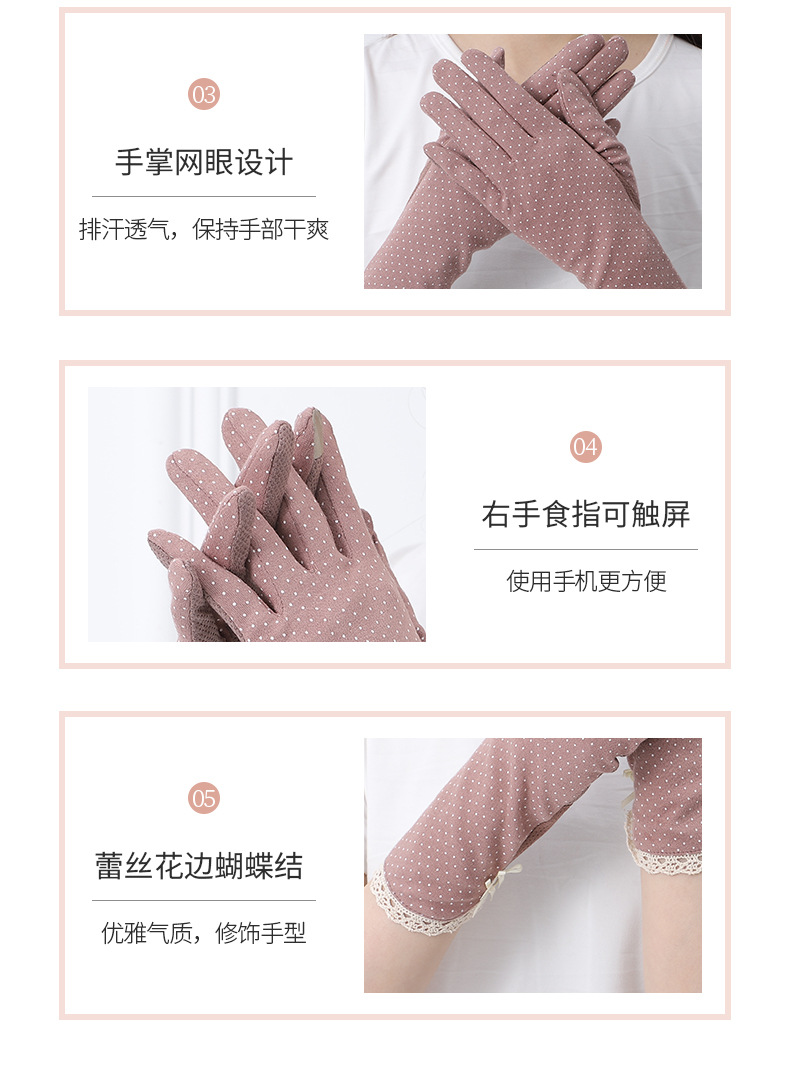 03

手掌网眼设计

排汗透气，保持手部干爽

04

右手食指可触屏

使用手机更方便

05

蕾丝花边蝴蝶结

优雅气质，修饰手型