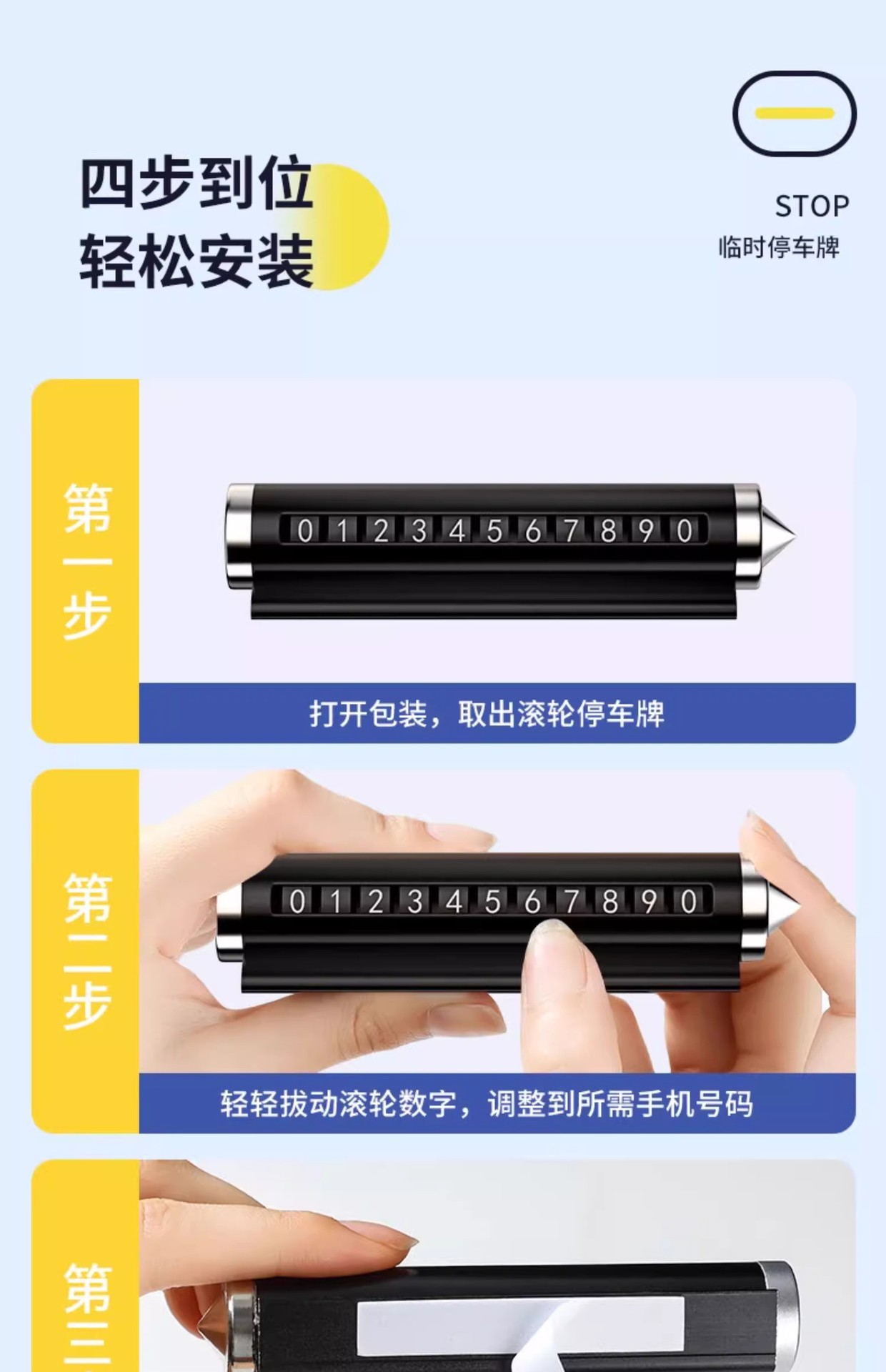 四步到位
轻松安装

STOP
临时停车牌

第一步

0 1 2 3 4 5 6 7 8 9 0

打开包装，取出滚轮停车牌

第二步

0 1 2 3 4 5 6 7 8 9 0

轻轻拔动滚轮数字，调整到所需手机号码

第三