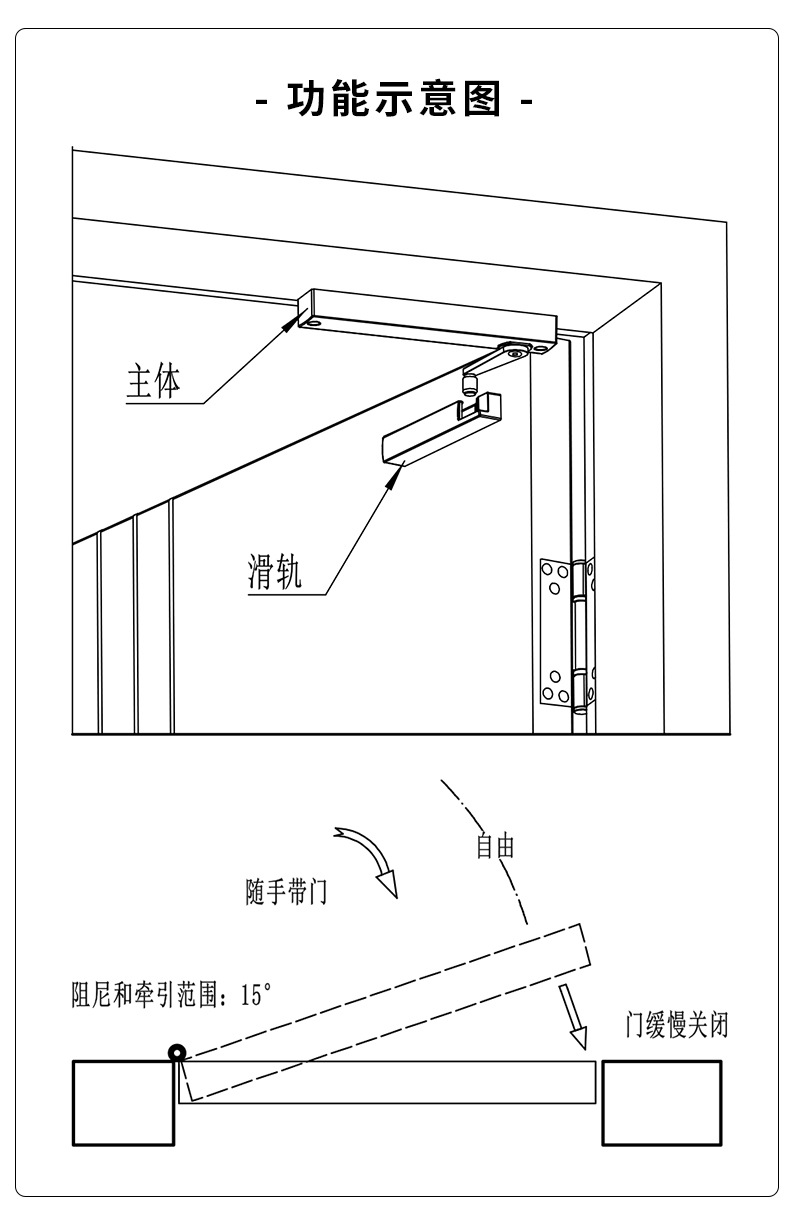 - 功能示意图 -

主体

滑轨

自由

随手带门

阻尼和牵引范围：15°

门缓慢关闭