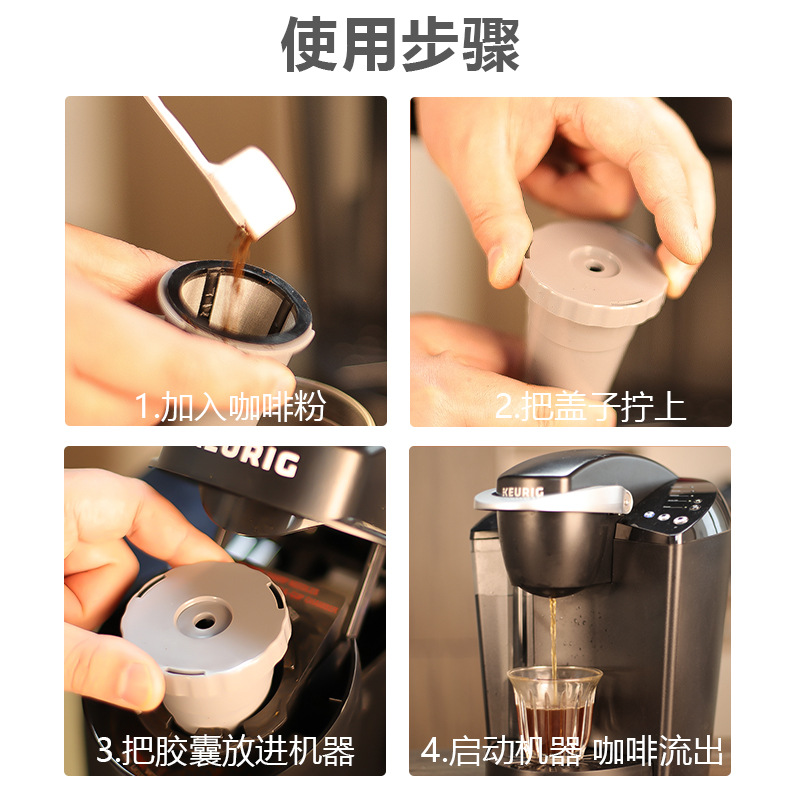 使用步骤

1.加入咖啡粉

2.把盖子拧上

KEURIG

3.把胶囊放进机器

KEURIG

4.启动机器 咖啡流出