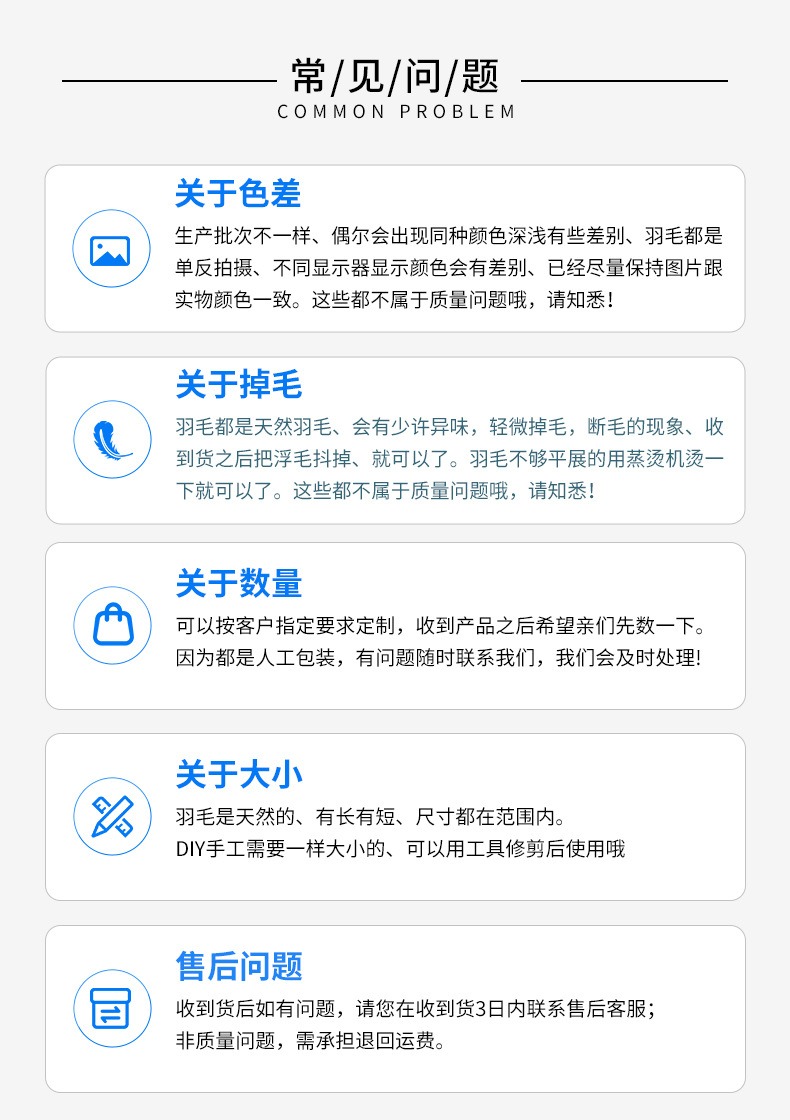 常/见/问/题
COMMON PROBLEM

关于色差

生产批次不一样、偶尔会出现同种颜色深浅有些差别、羽毛都是单反拍摄、不同显示器显示颜色会有差别、已经尽量保持图片跟实物颜色一致。这些都不属于质量问题哦，请知悉！

关于掉毛

羽毛都是天然羽毛、会有少许异味，轻微掉毛，断毛的现象、收到货之后把浮毛抖掉、就可以了。羽毛不够平展的用蒸烫机烫一下就可以了。这些都不属于质量问题哦，请知悉！

关于数量

可以按客户指定要求定制，收到产品之后希望亲们先数一下。
因为都是人工包装，有问题随时联系我们，我们会及时处理!

关于大小

羽毛是天然的、有长有短、尺寸都在范围内。
DIY手工需要一样大小的、可以用工具修剪后使用哦

售后问题

收到货后如有问题，请您在收到货3日内联系售后客服；
非质量问题，需承担退回运费。