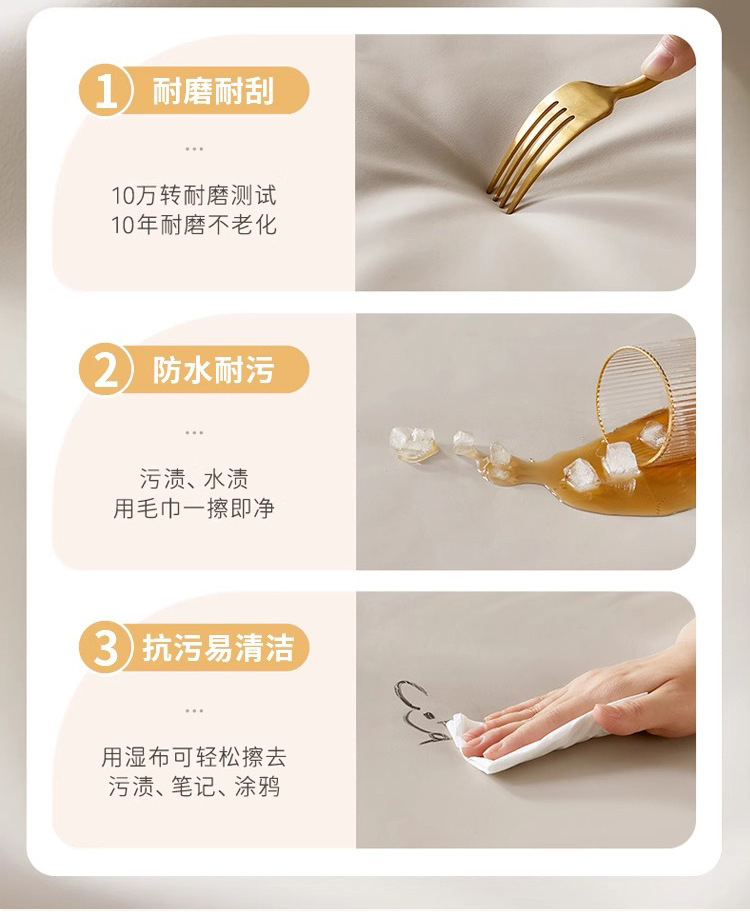 1 耐磨耐刮

...

10万转耐磨测试
10年耐磨不老化

2 防水耐污

...

污渍、水渍
用毛巾一擦即净

3 抗污易清洁

...

用湿布可轻松擦去
污渍、笔记、涂鸦