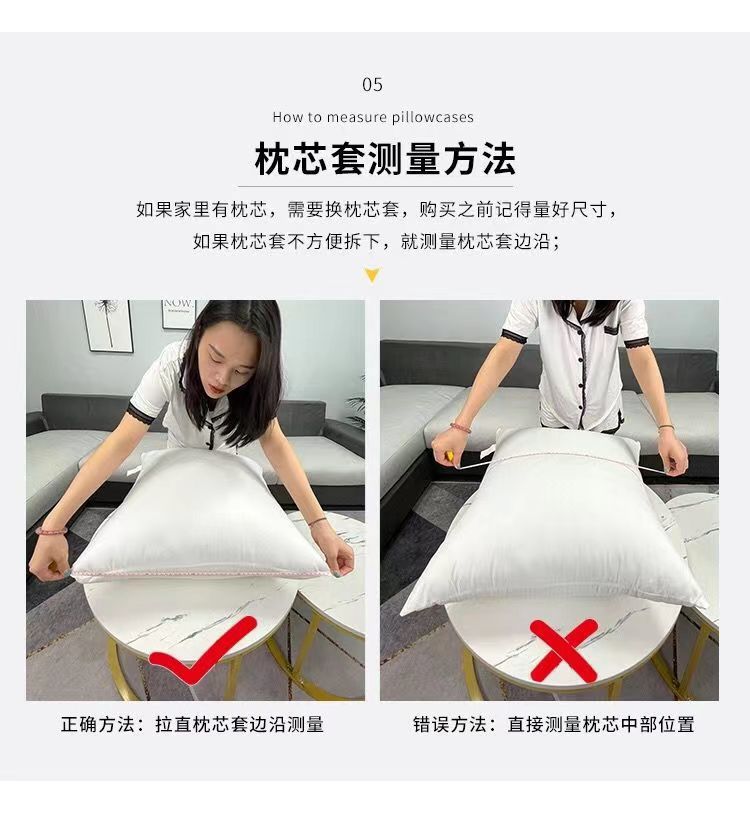 05

How to measure pillowcases

枕芯套测量方法

如果家里有枕芯，需要换枕芯套，购买之前记得量好尺寸，
如果枕芯套不方便拆下，就测量枕芯套边沿；

NOW

正确方法：拉直枕芯套边沿测量

错误方法：直接测量枕芯中部位置