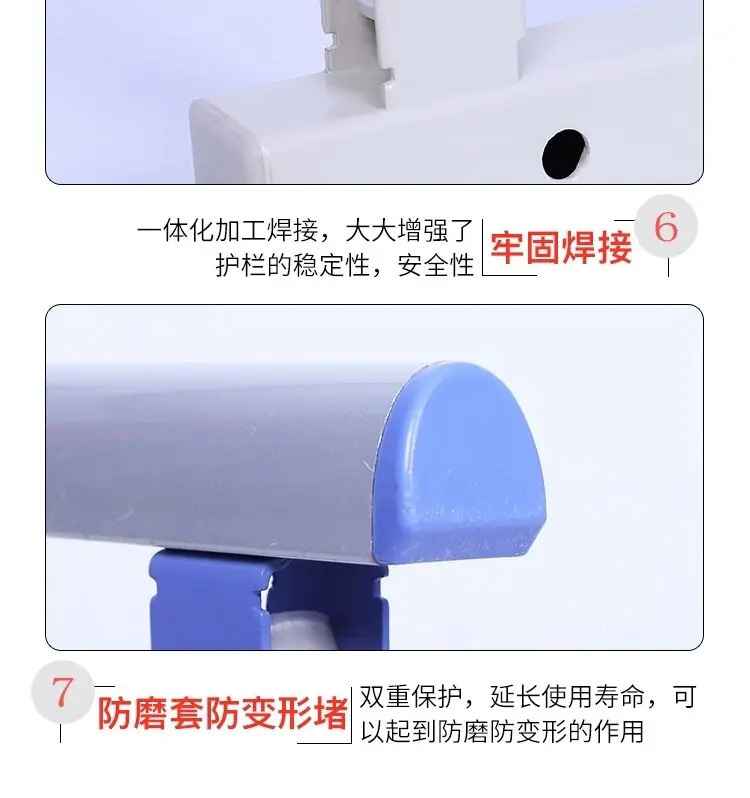 一体化加工焊接，大大增强了护栏的稳定性，安全性

牢固焊接

6

7

防磨套防变形堵

双重保护，延长使用寿命，可以起到防磨防变形的作用