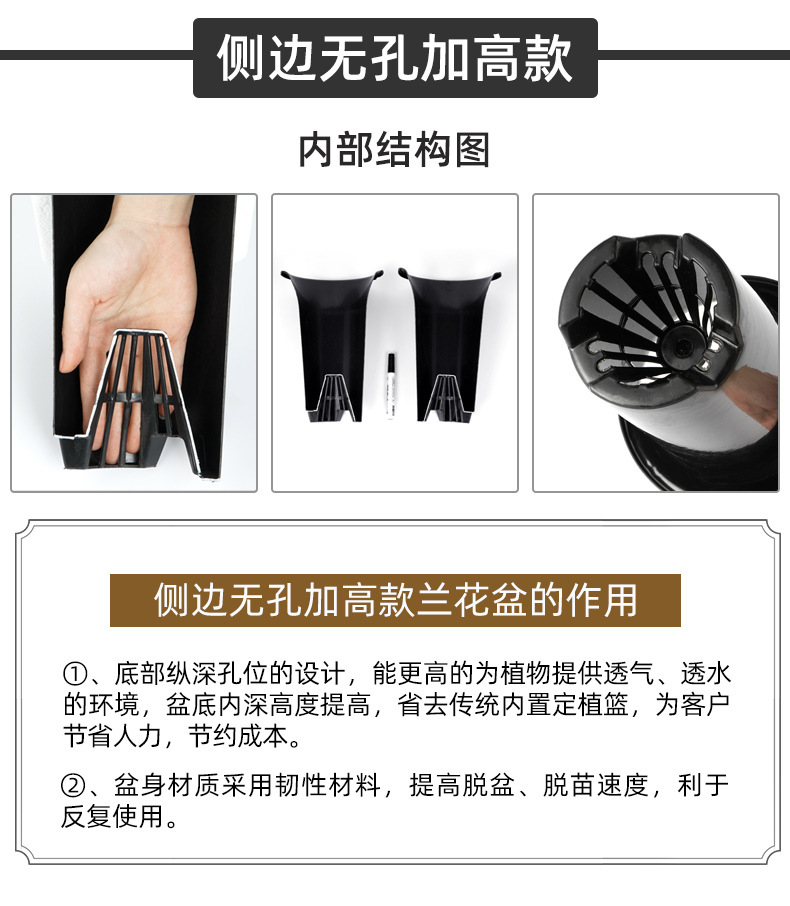 侧边无孔加高款

内部结构图

侧边无孔加高款兰花盆的作用

①、底部纵深孔位的设计，能更高的为植物提供透气、透水的环境，盆底内深高度提高，省去传统内置定植篮，为客户节省人力，节约成本。

②、盆身材质采用韧性材料，提高脱盆、脱苗速度，利于反复使用。