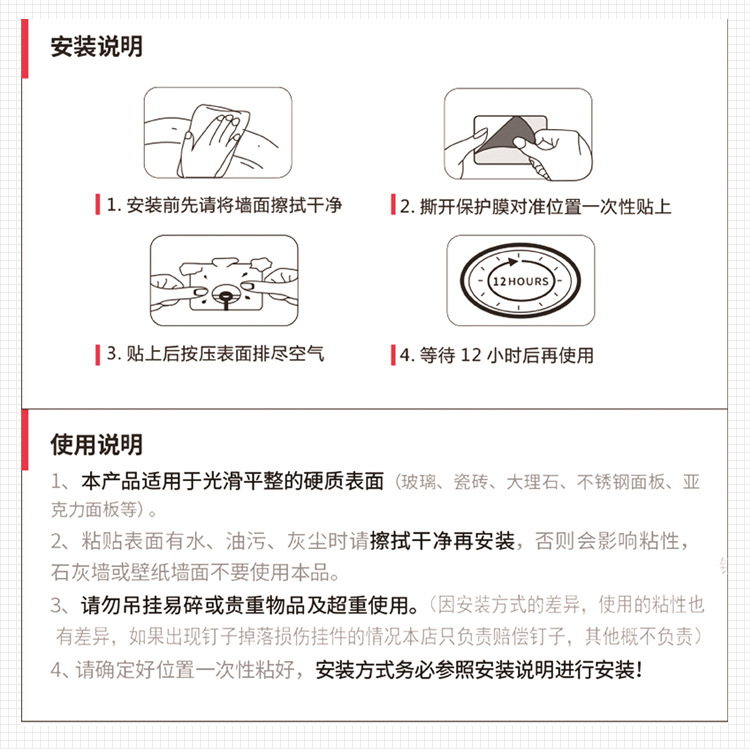 安装说明

1. 安装前先请将墙面擦拭干净

2. 撕开保护膜对准位置一次性贴上

3. 贴上后按压表面排尽空气

12 HOURS

4. 等待 12 小时后再使用

使用说明

1、本产品适用于光滑平整的硬质表面（玻璃、瓷砖、大理石、不锈钢面板、亚克力面板等）。

2、粘贴表面有水、油污、灰尘时请擦拭干净再安装，否则会影响粘性，石灰墙或壁纸墙面不要使用本品。

3、请勿吊挂易碎或贵重物品及超重使用。（因安装方式的差异，使用的粘性也有差异，如果出现钉子掉落损伤挂件的情况本店只负责赔偿钉子，其他概不负责）

4、请确定好位置一次性粘好，安装方式务必参照安装说明进行安装！