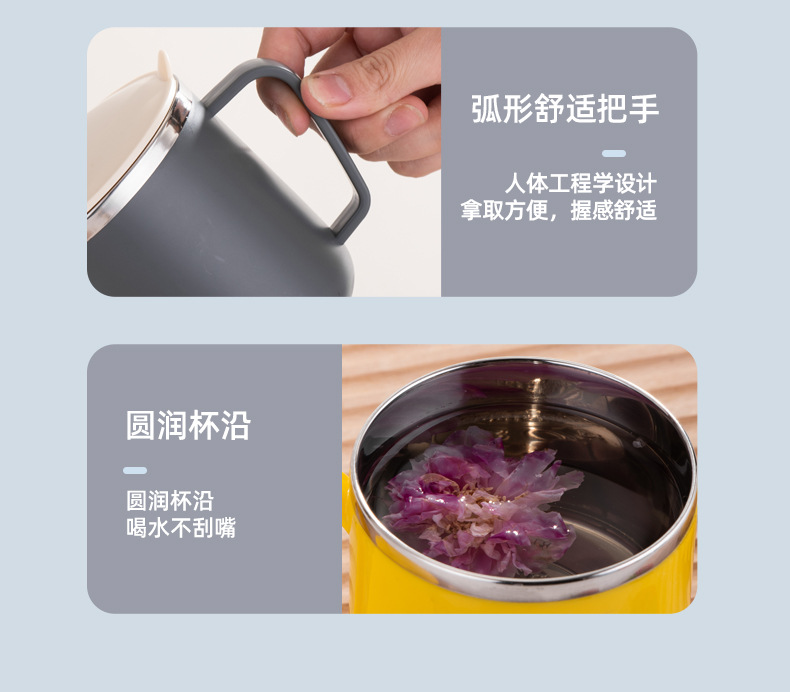 弧形舒适把手

人体工程学设计
拿取方便，握感舒适

圆润杯沿

圆润杯沿
喝水不刮嘴