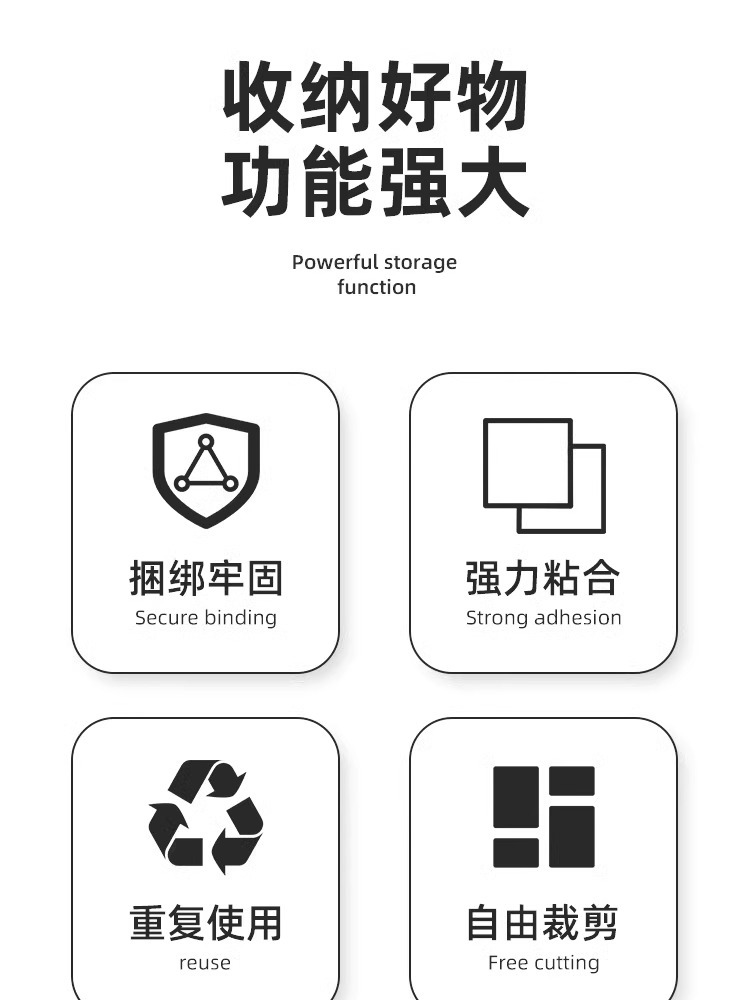 收纳好物
功能强大

Powerful storage function

捆绑牢固
Secure binding

强力粘合
Strong adhesion

重复使用
reuse

自由裁剪
Free cutting